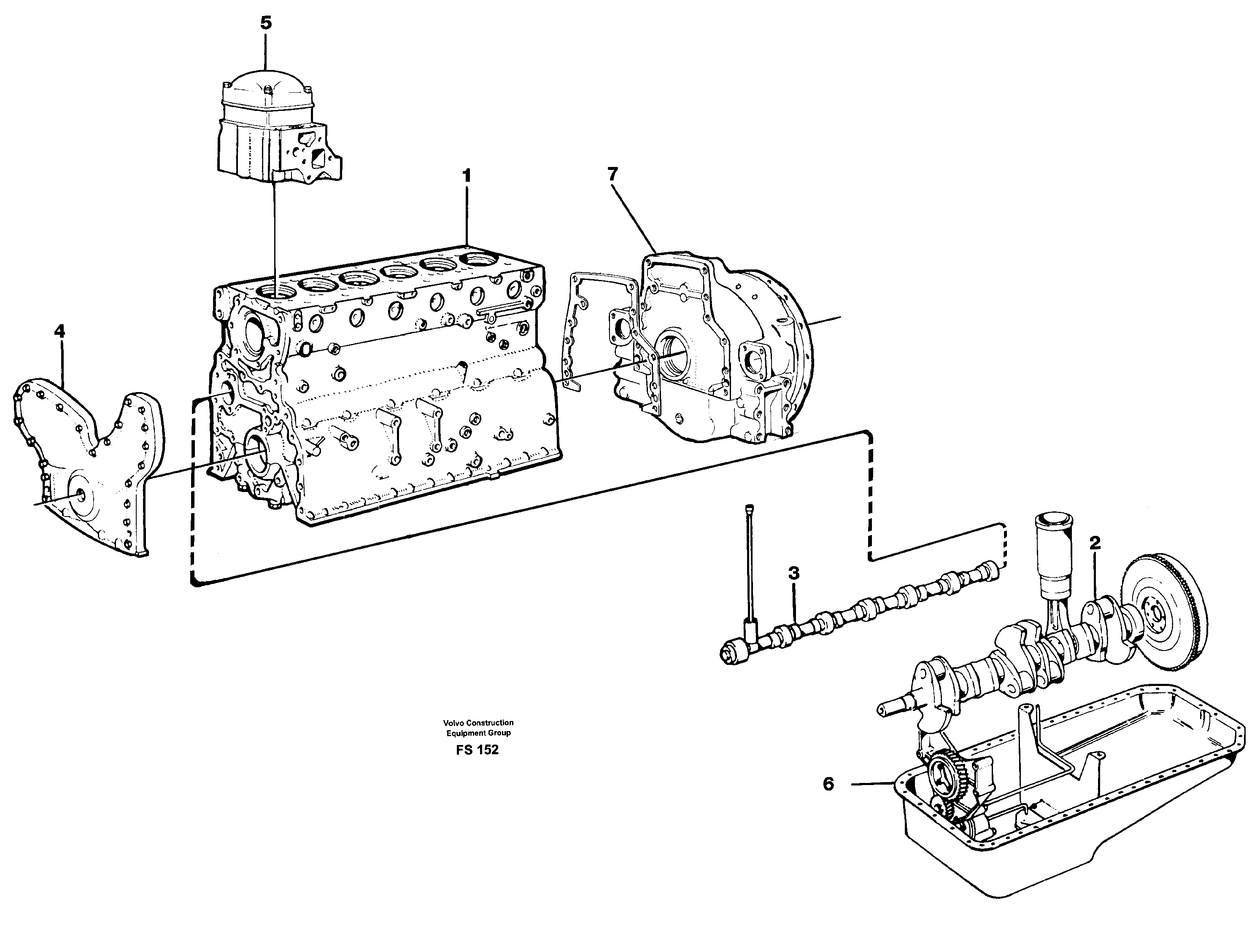 5

1

7

4

3

2

Volvo Construction Equipment Group

FS 152

6