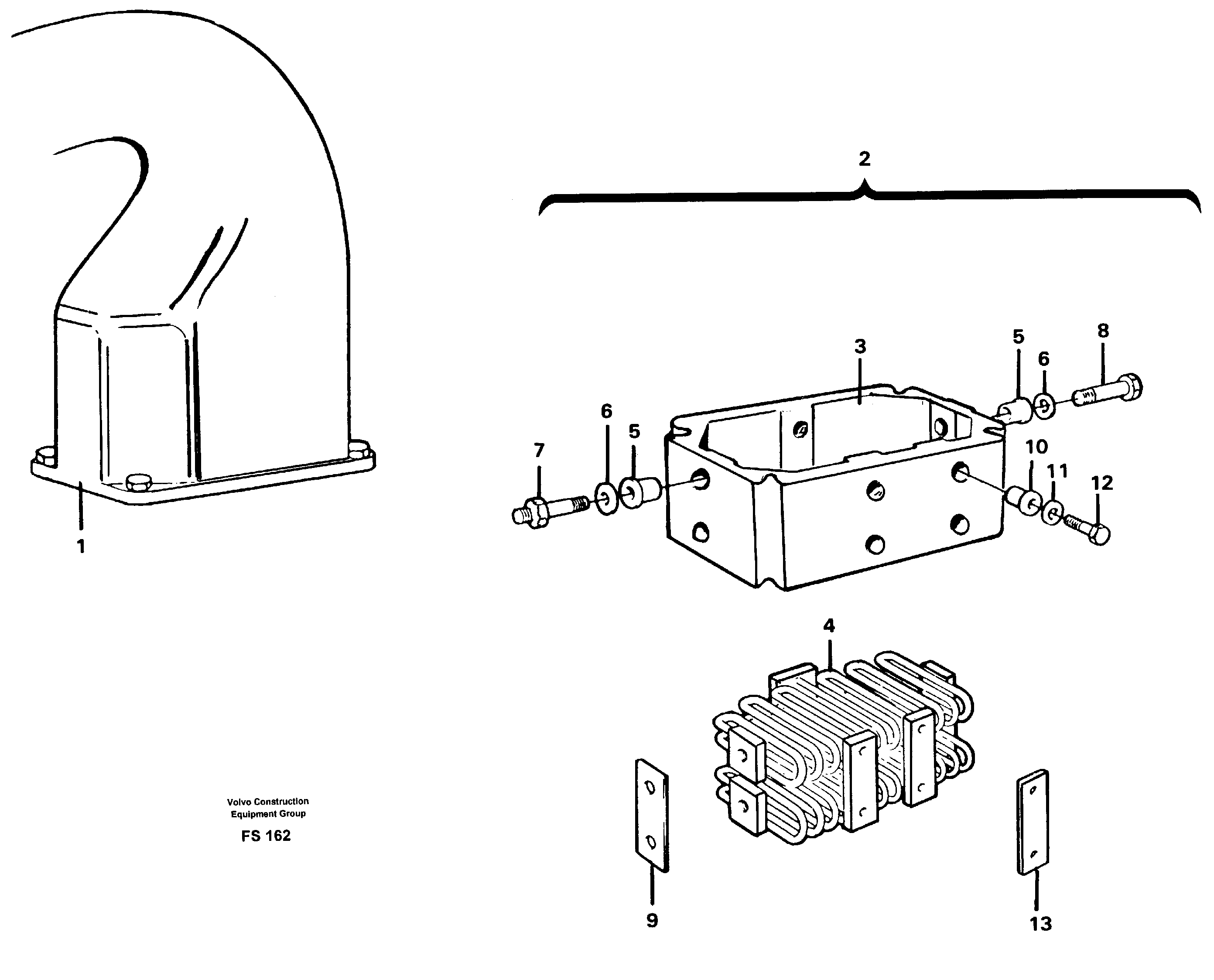 2

3

5

6

8

6

5

7

10

11

12

1

4

Volvo Construction Equipment Group

FS 162

9

13