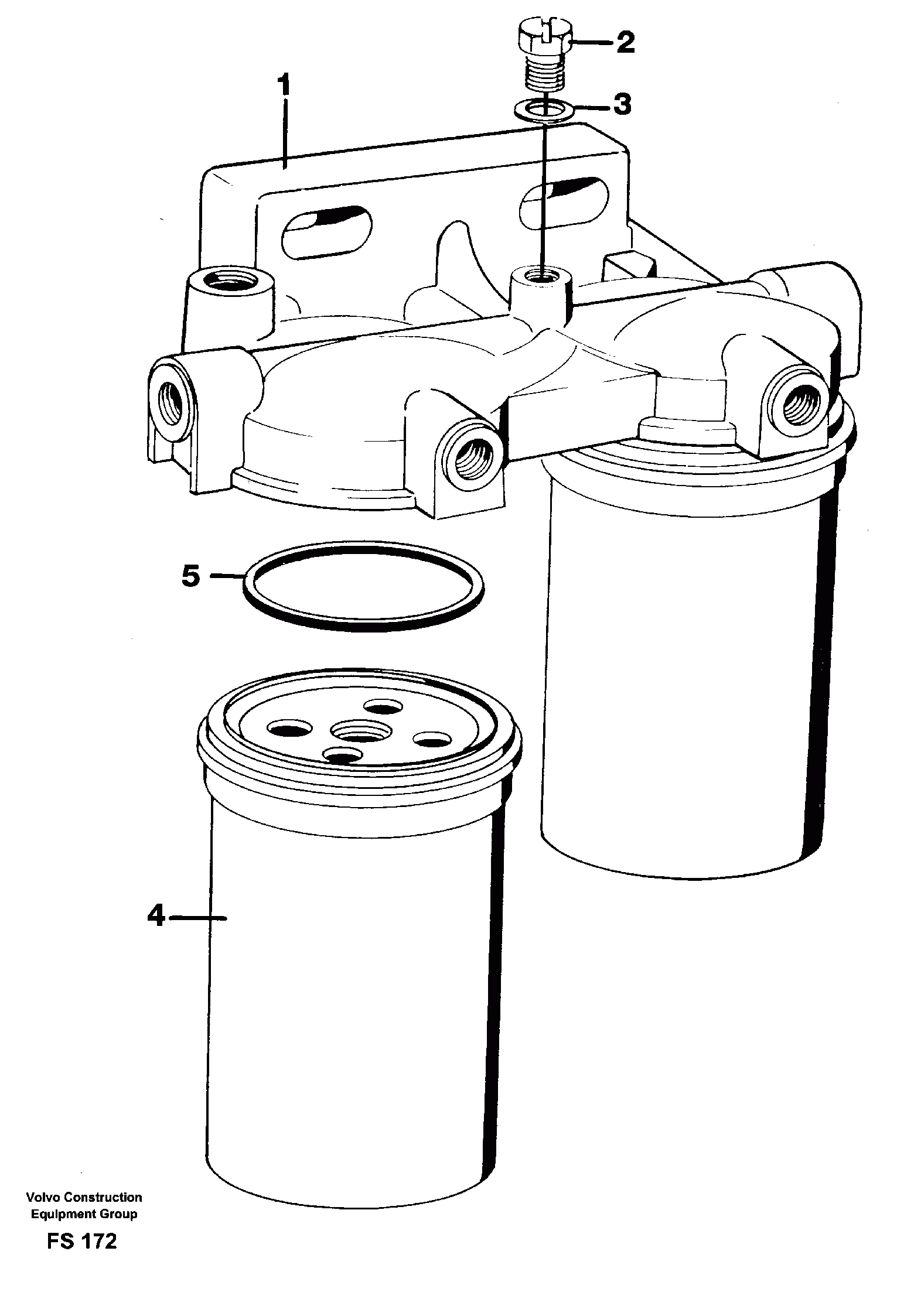 2

1

3

5

4

Volvo Construction Equipment Group

FS 172