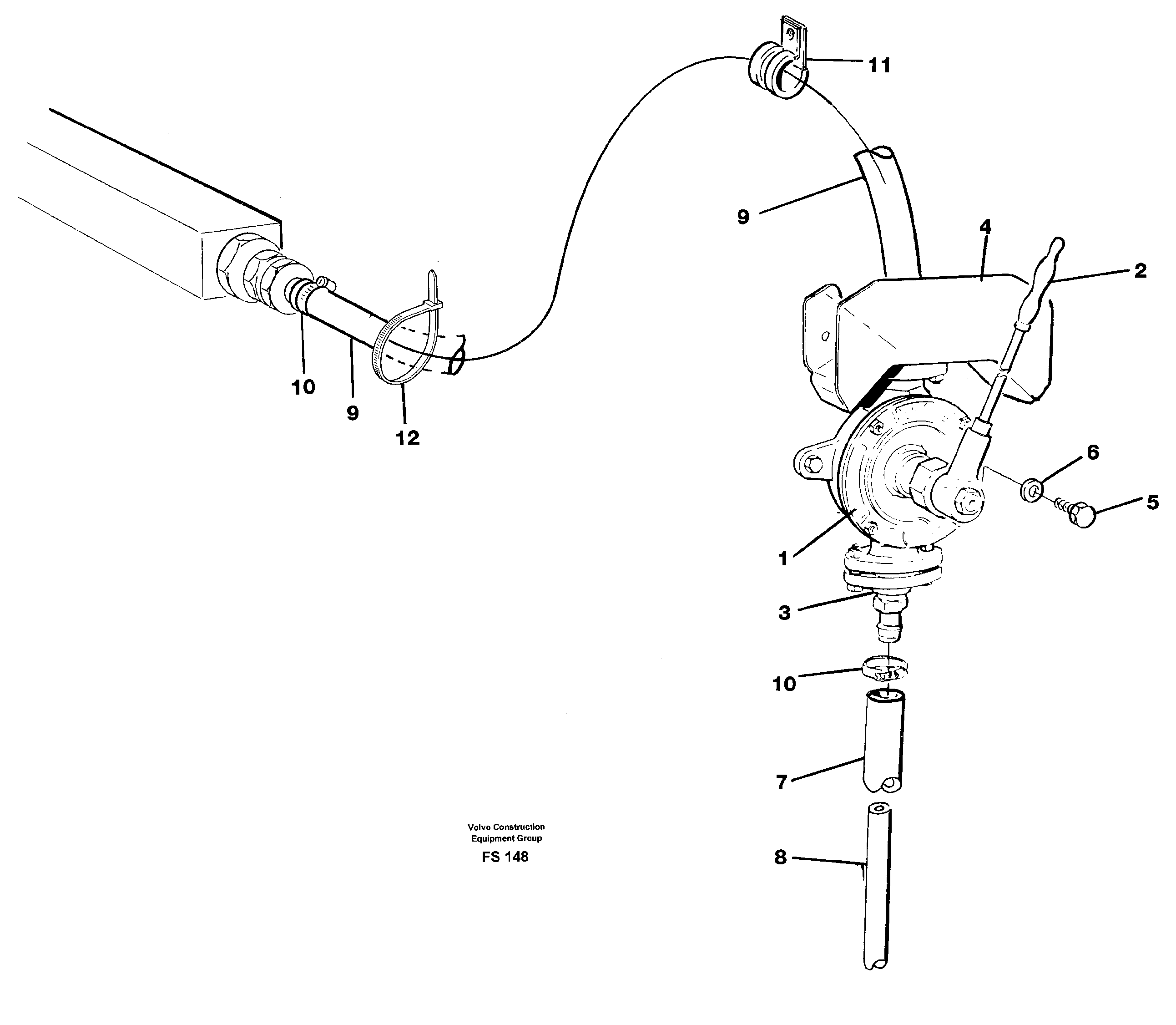 11

9

4

2

10

9

12

6

5

1

3

10

7

8

Volvo Construction
Equipment Group
FS 148