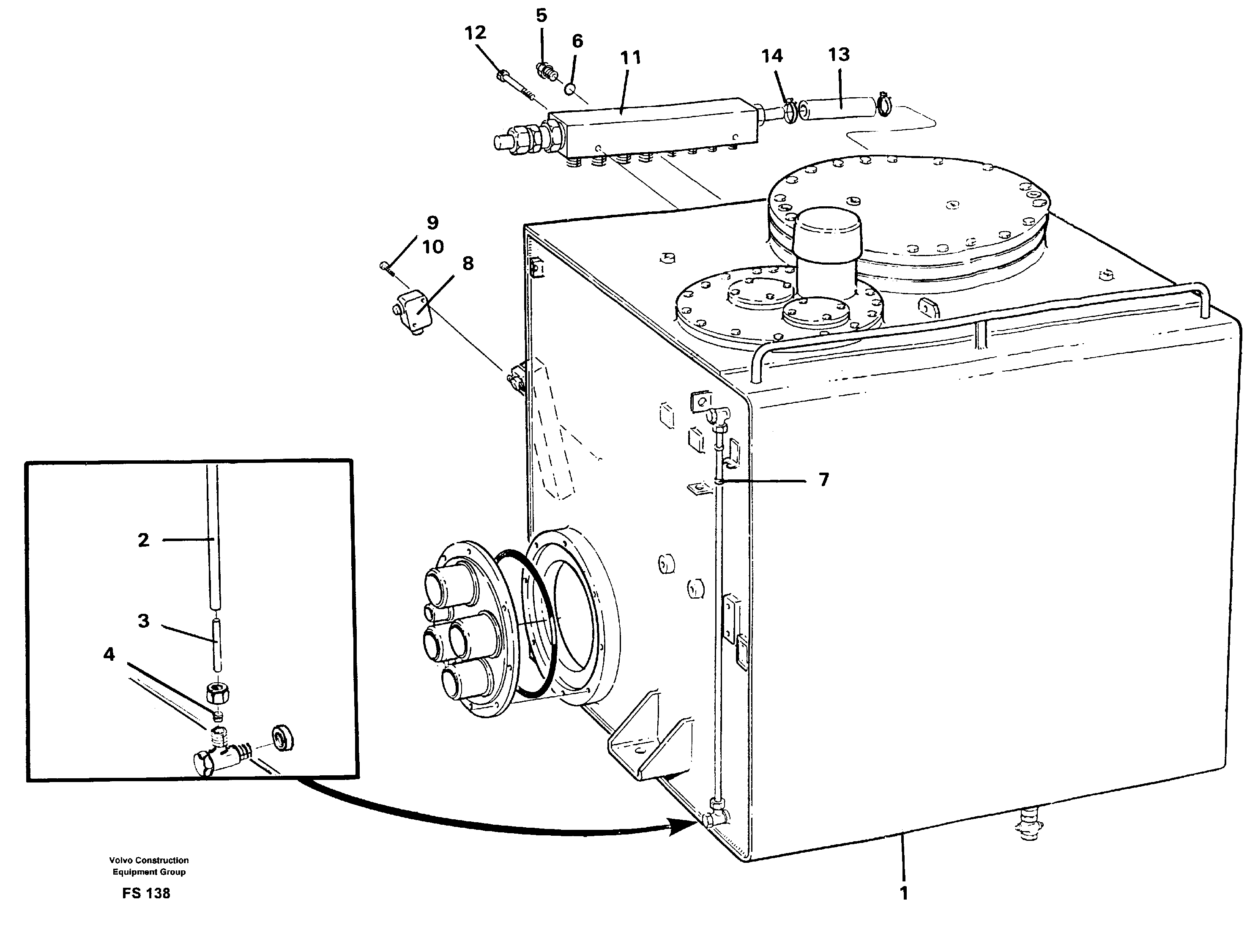 12
5
6
11
14
13
9
10
8
7
2
3
4
1

Volvo Construction Equipment Group

FS 138