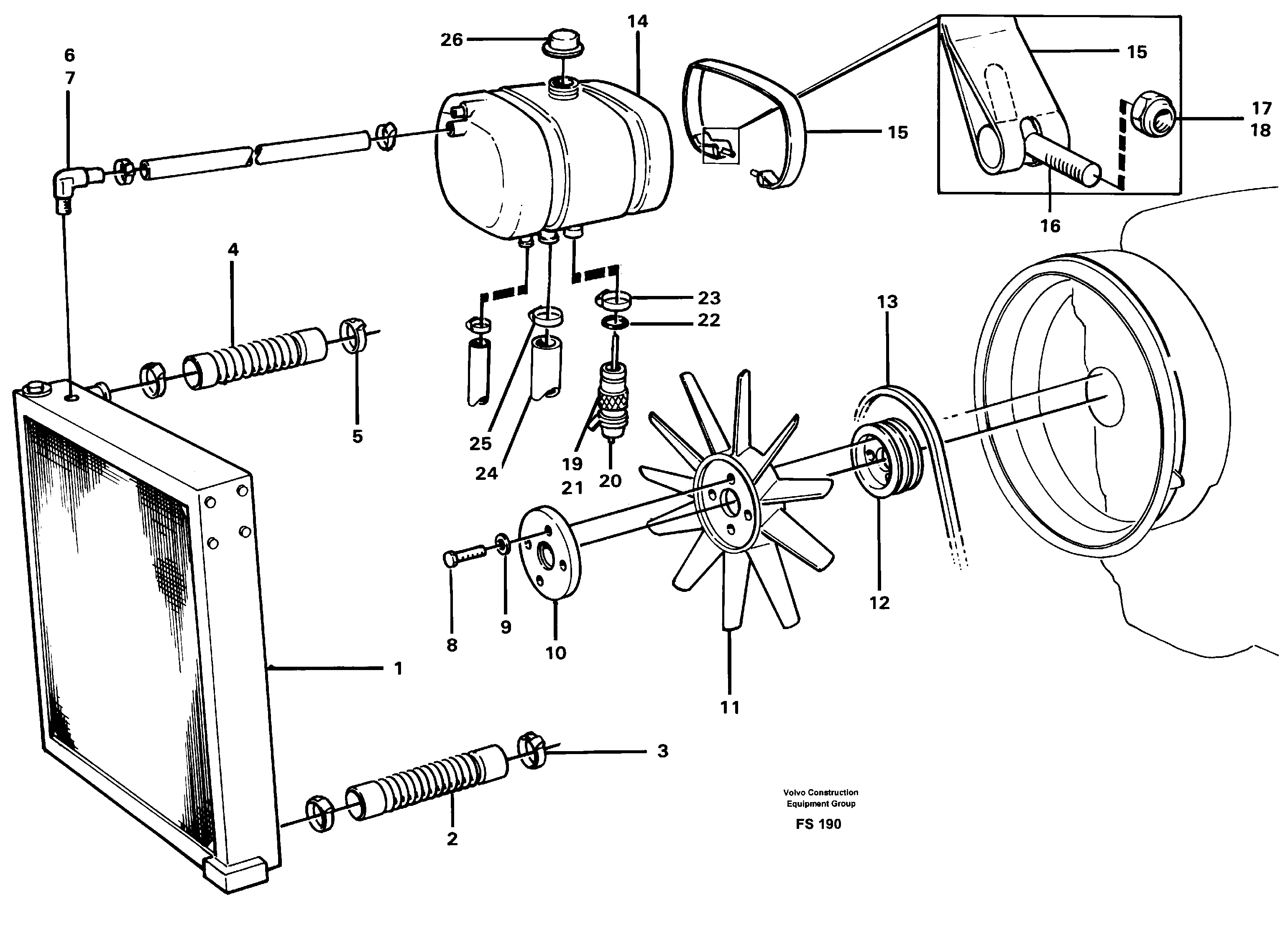 6
7
26
14
15
15
17
18
16
4
23
22
13
5
25
24
19
21
20
12
8
9
10
11
1
3
2

Volvo Construction
Equipment Group
FS 190