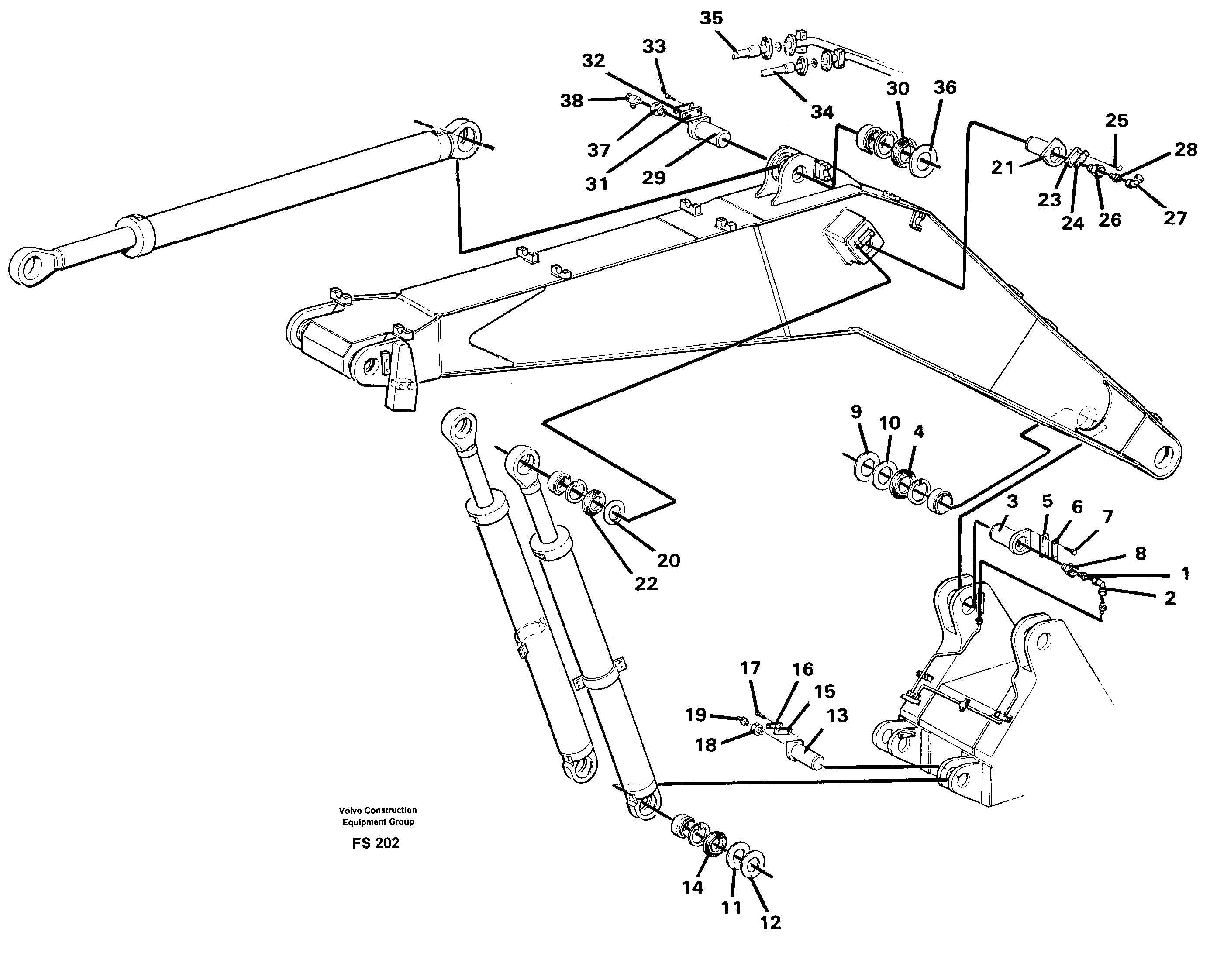 35
33
32
38
37
31
29
34
30
36
25
28
21
23
24
26
27
9
10
4
3
5
6
7
8
1
2
20
22
17
16
15
13
19
18
14
11
12

Volvo Construction
Equipment Group

FS 202