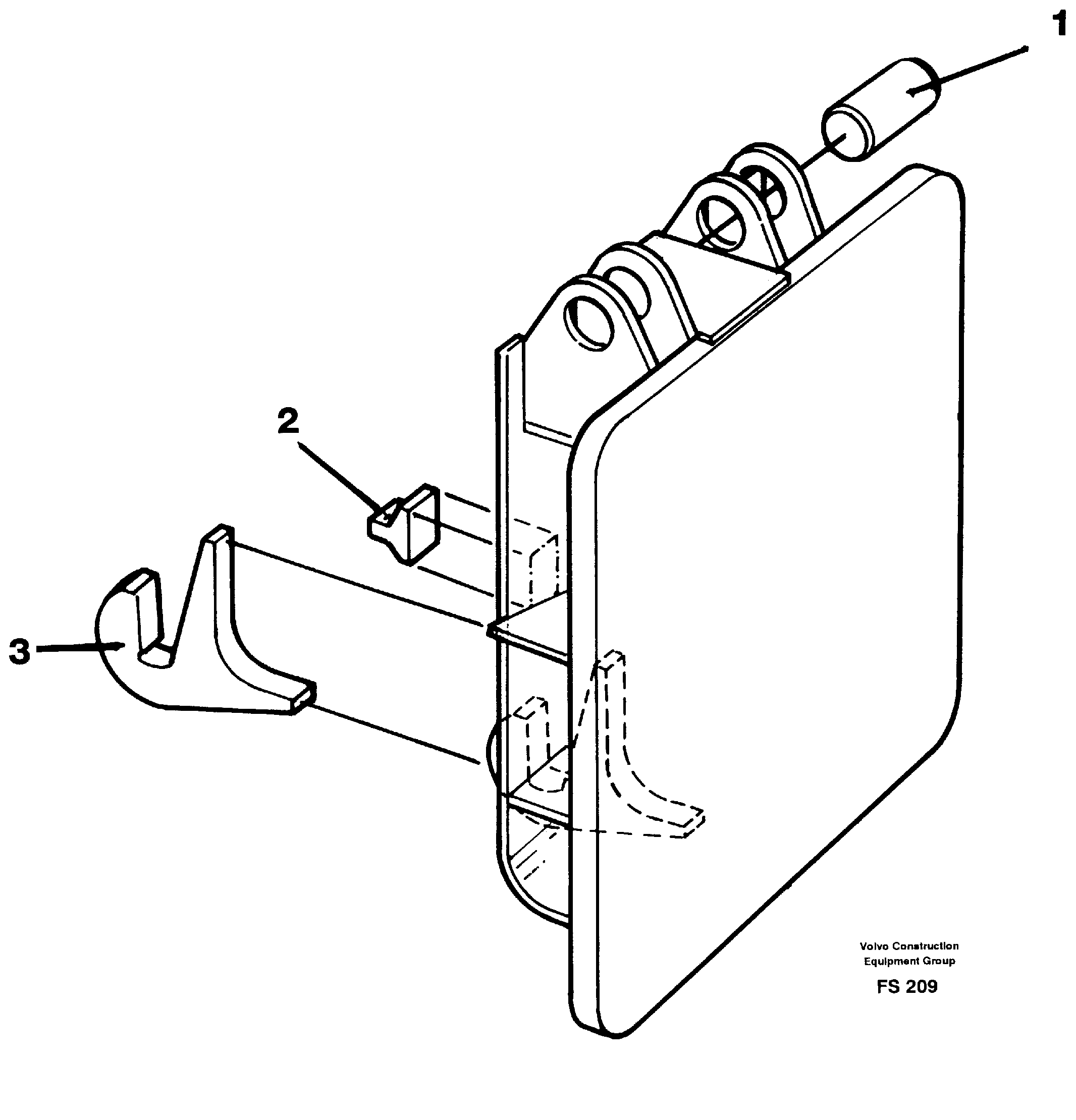 1

2

3

Volvo Construction
Equipment Group

FS 209