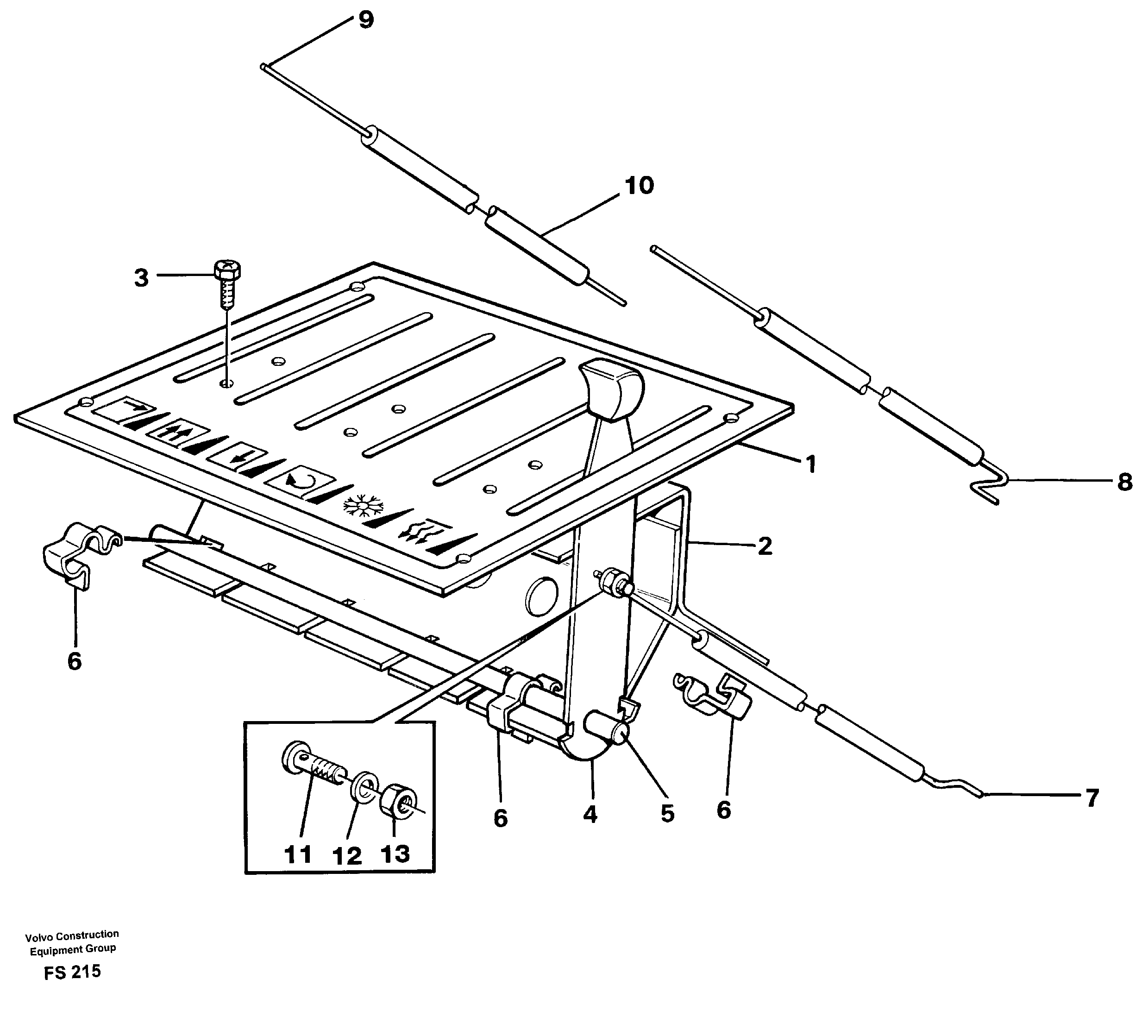 9

10

3

1

8

2

6

6

4

5

6

7

11 12 13

Volvo Construction Equipment Group

FS 215