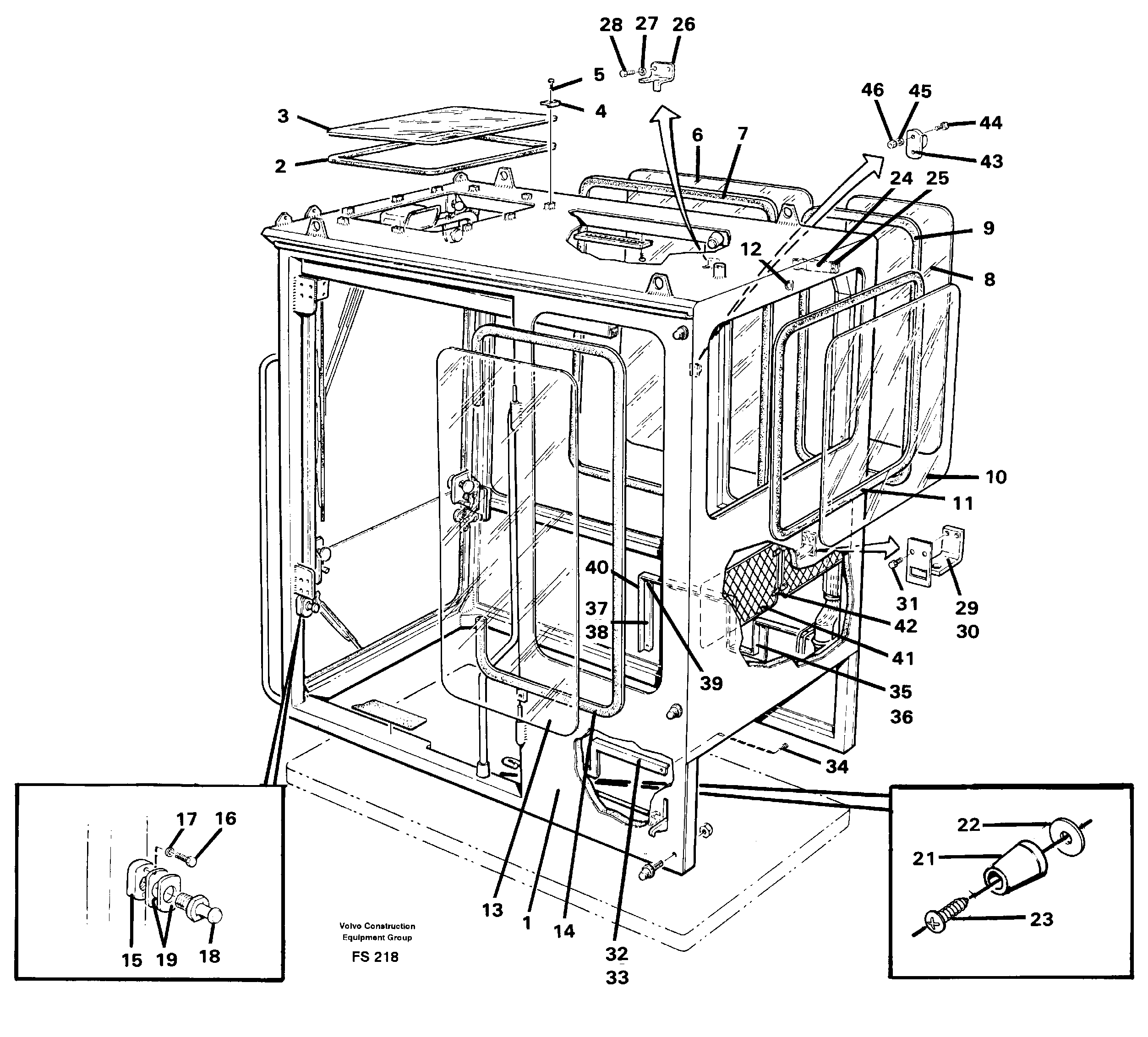 28 27 26

5

4

3

2

6 7

46 45

44

43

24 25

9

8

12

10

11

40

37
38

39

31

29
30

42

41

35
36

34

17 16

15 19 18

13 1 14

32
33

22

21

23

Volvo Construction Equipment Group

FS 218