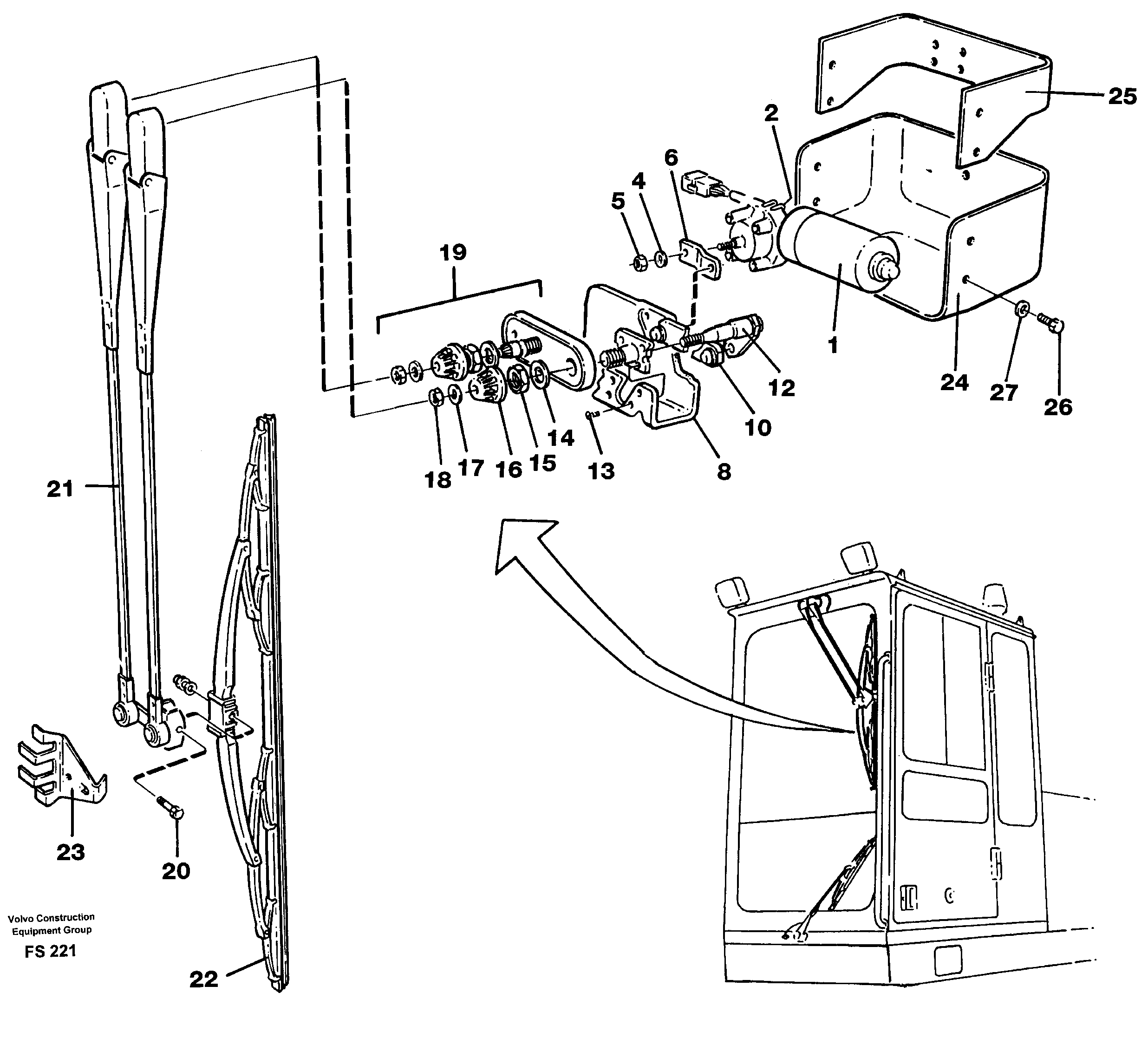 25
2
6
4
5
19
1
12
24
27
26
10
14
15
16
17
18
13
8
21
23
20
22
Volvo Construction Equipment Group
FS 221