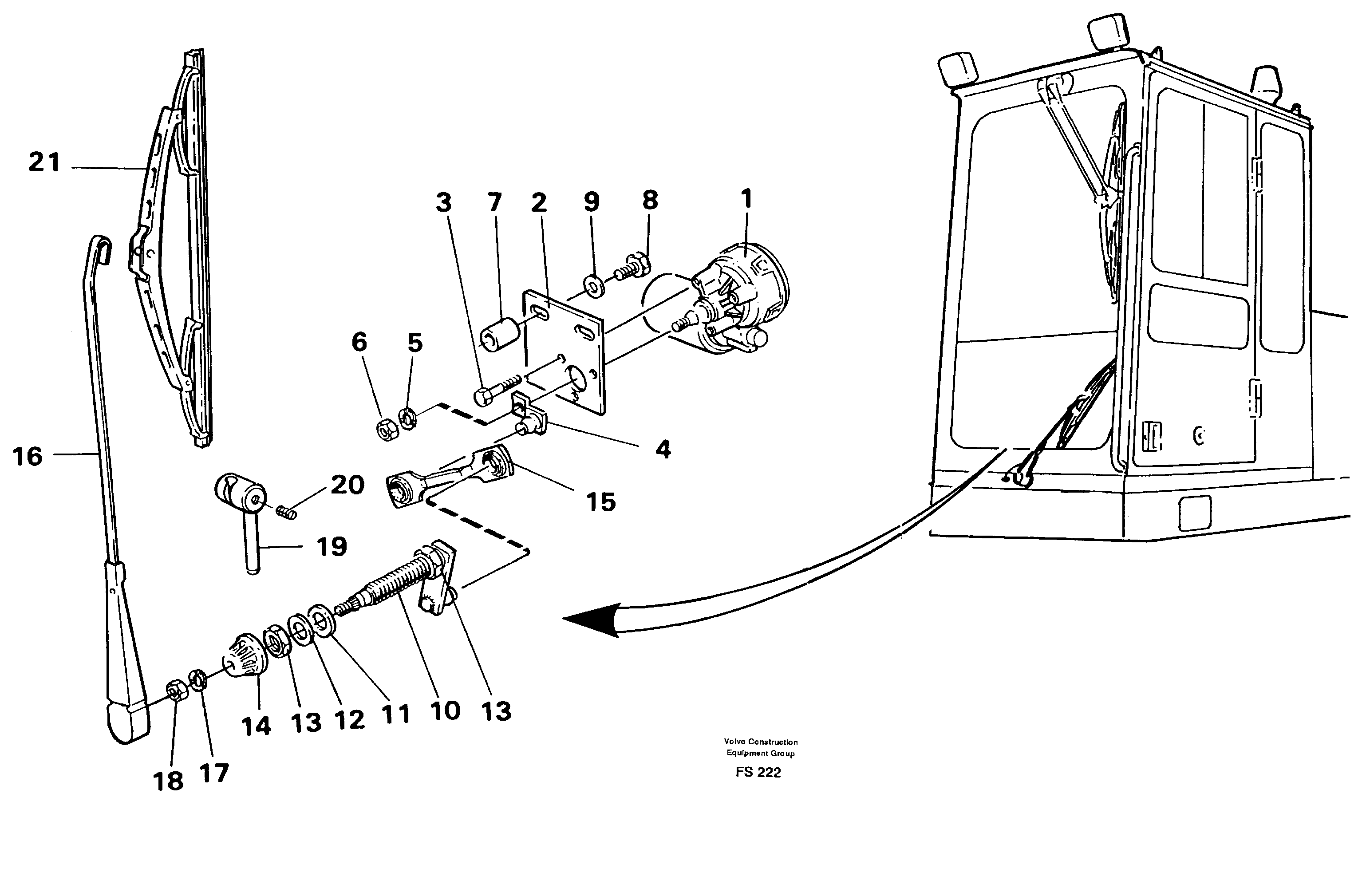 21

3 7 2 9 8 1

6 5

4

16

20

15

19

14 13 12 11 10 13

18 17

Volvo Construction Equipment Group

FS 222