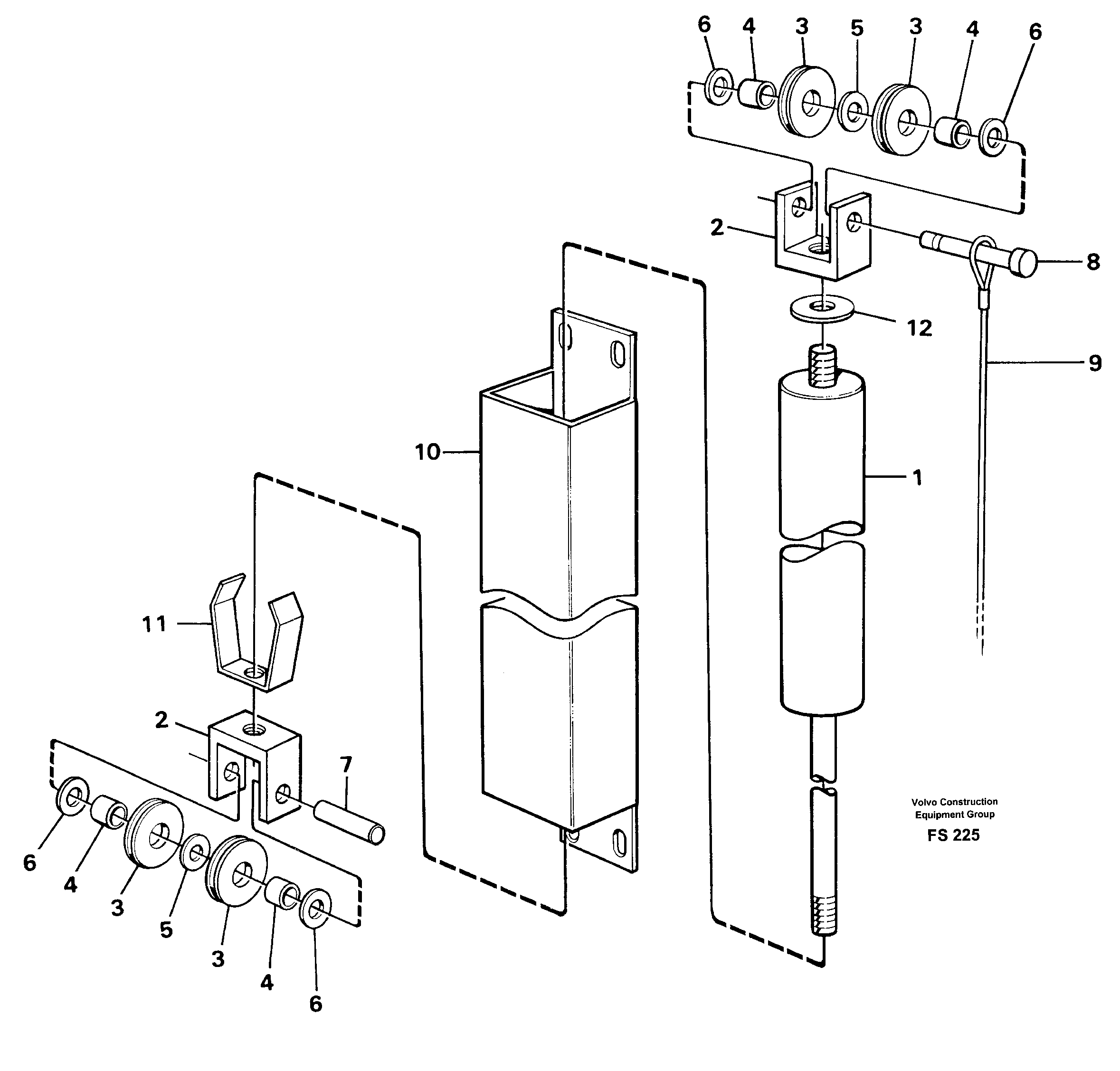 6 4 3 5 3 4 6

2

8

12

9

10

1

11

2

7

6 4 3 5 3 4 6

Volvo Construction Equipment Group

FS 225