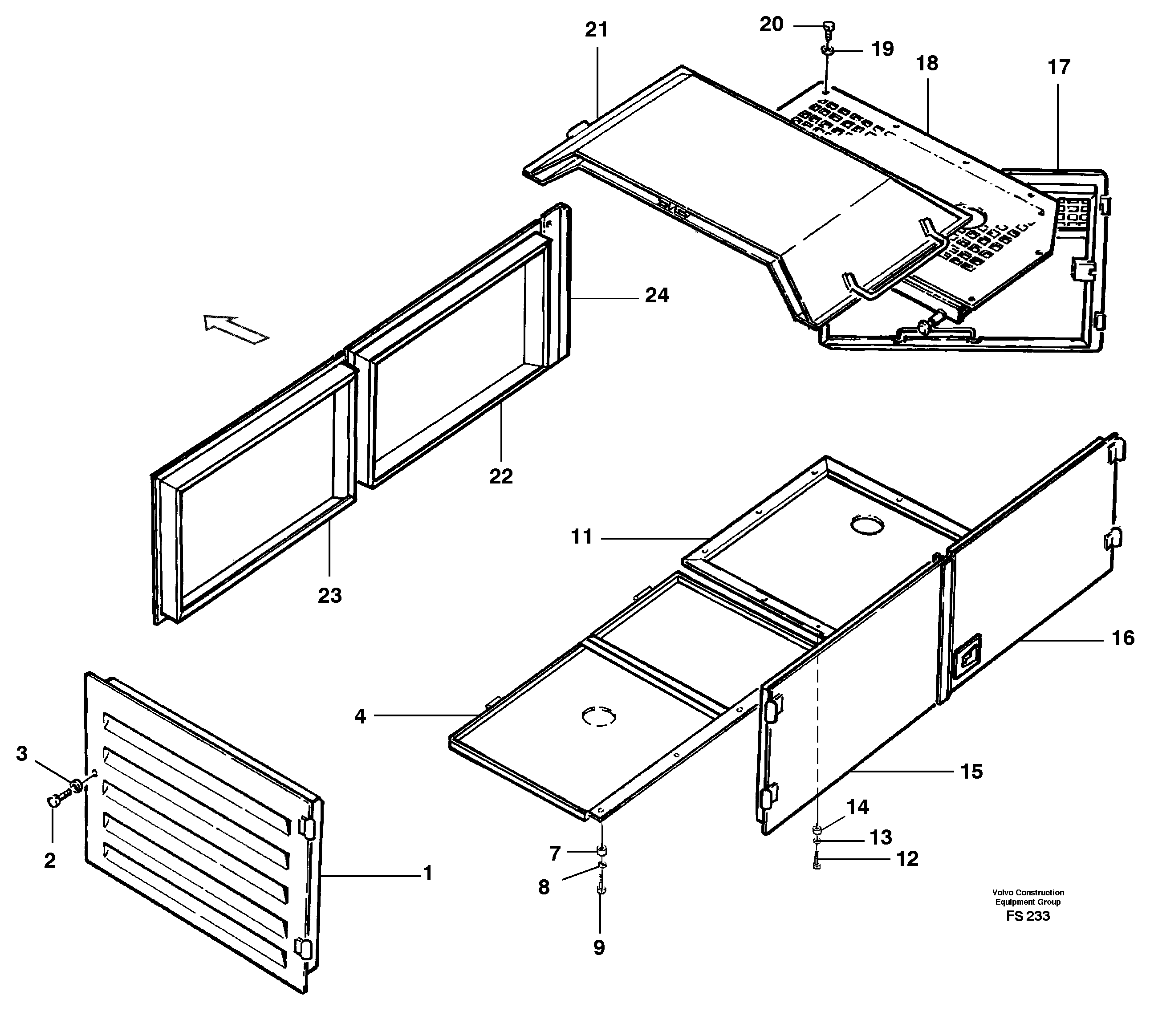 21
20
19
18
17
24
22
23
11
16
4
15
3
2
1
14
13
12
7
8
9

Volvo Construction Equipment Group
FS 233