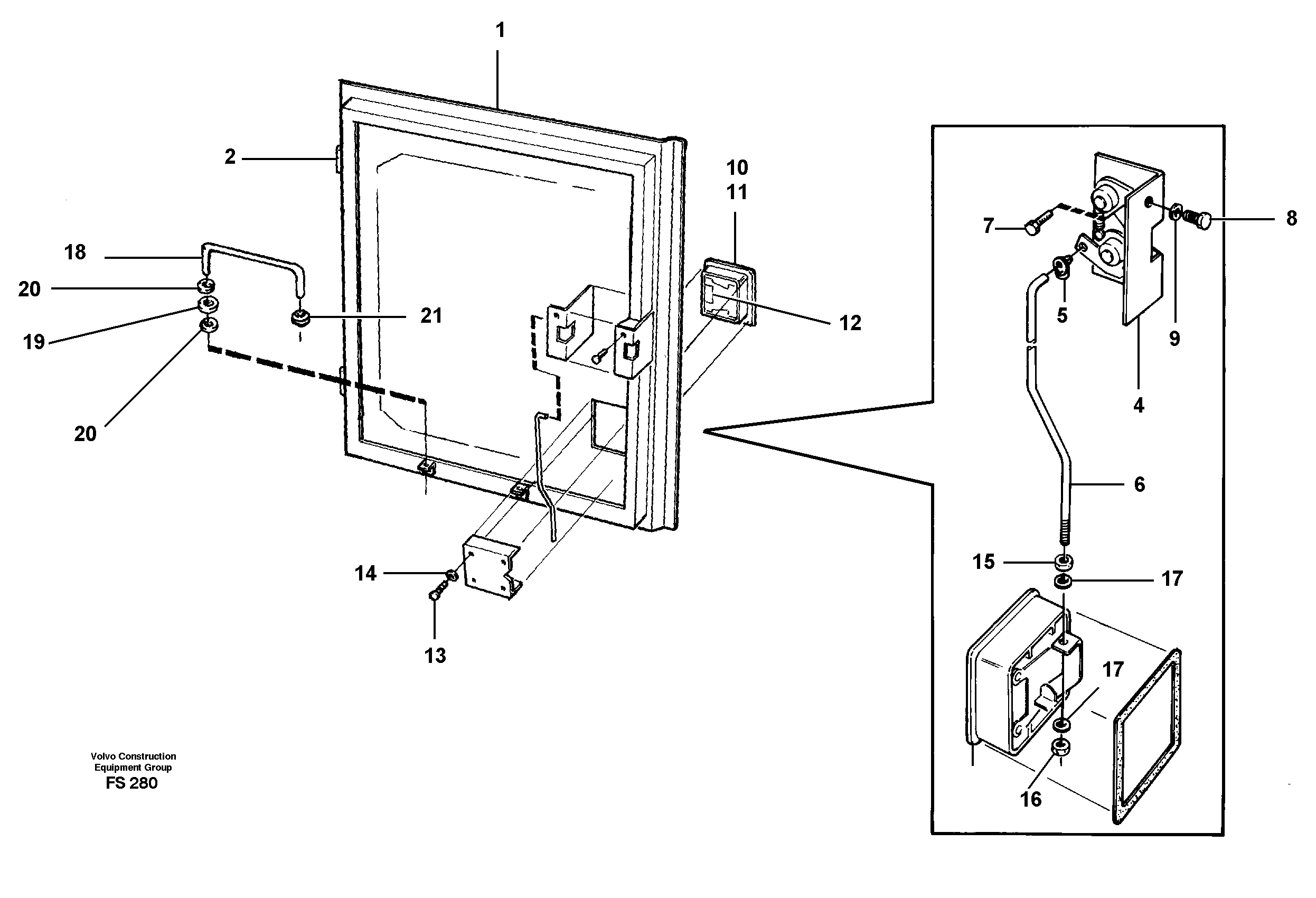 1
2
10
11
18
20
21
12
19
20
14
13
7
8
5
9
4
6
15
17
17
16
Volvo Construction
Equipment Group
FS 280