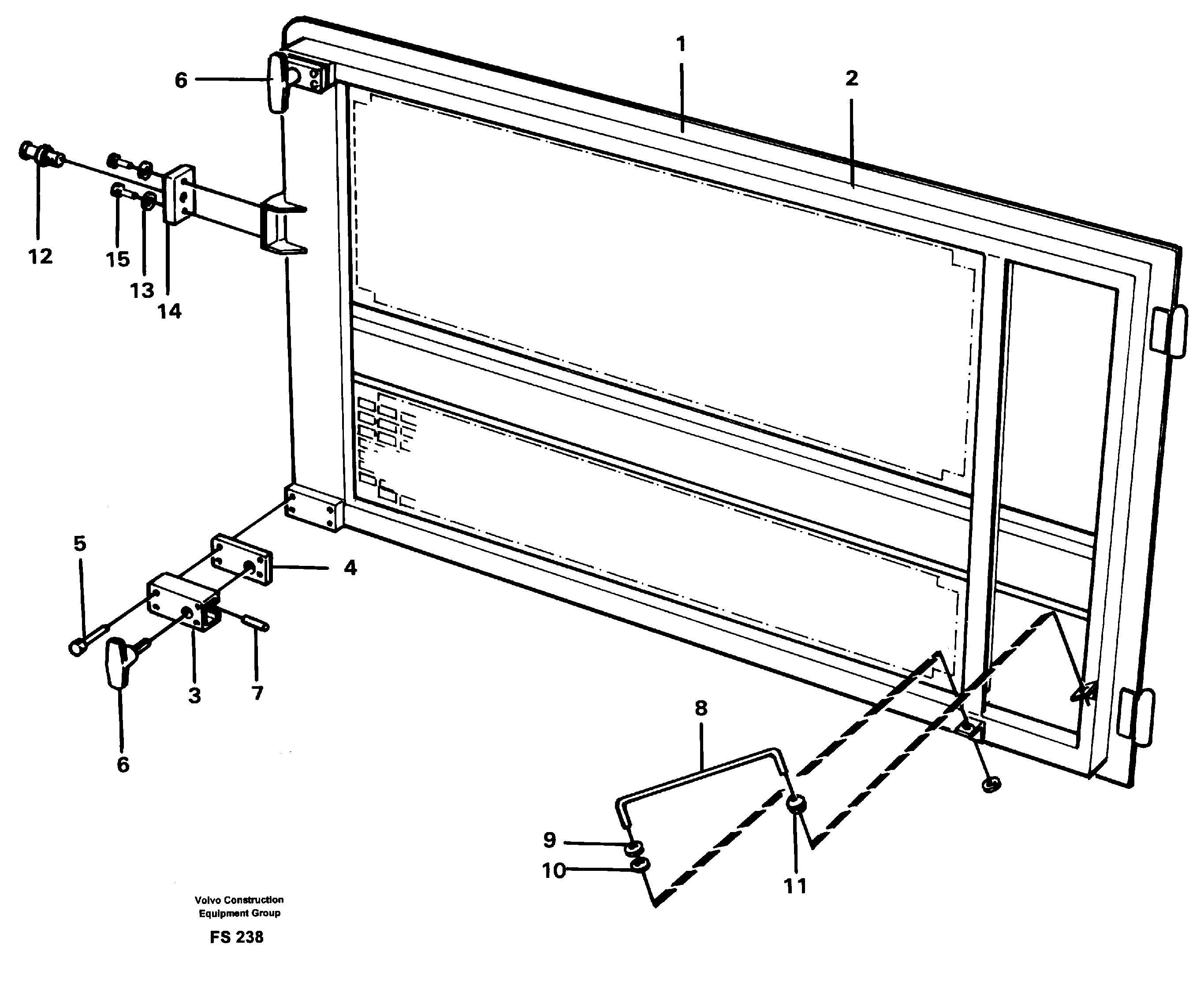 1
2
6
12
15
13
14
5
4
3
7
6
8
9
10
11
Volvo Construction
Equipment Group
FS 238