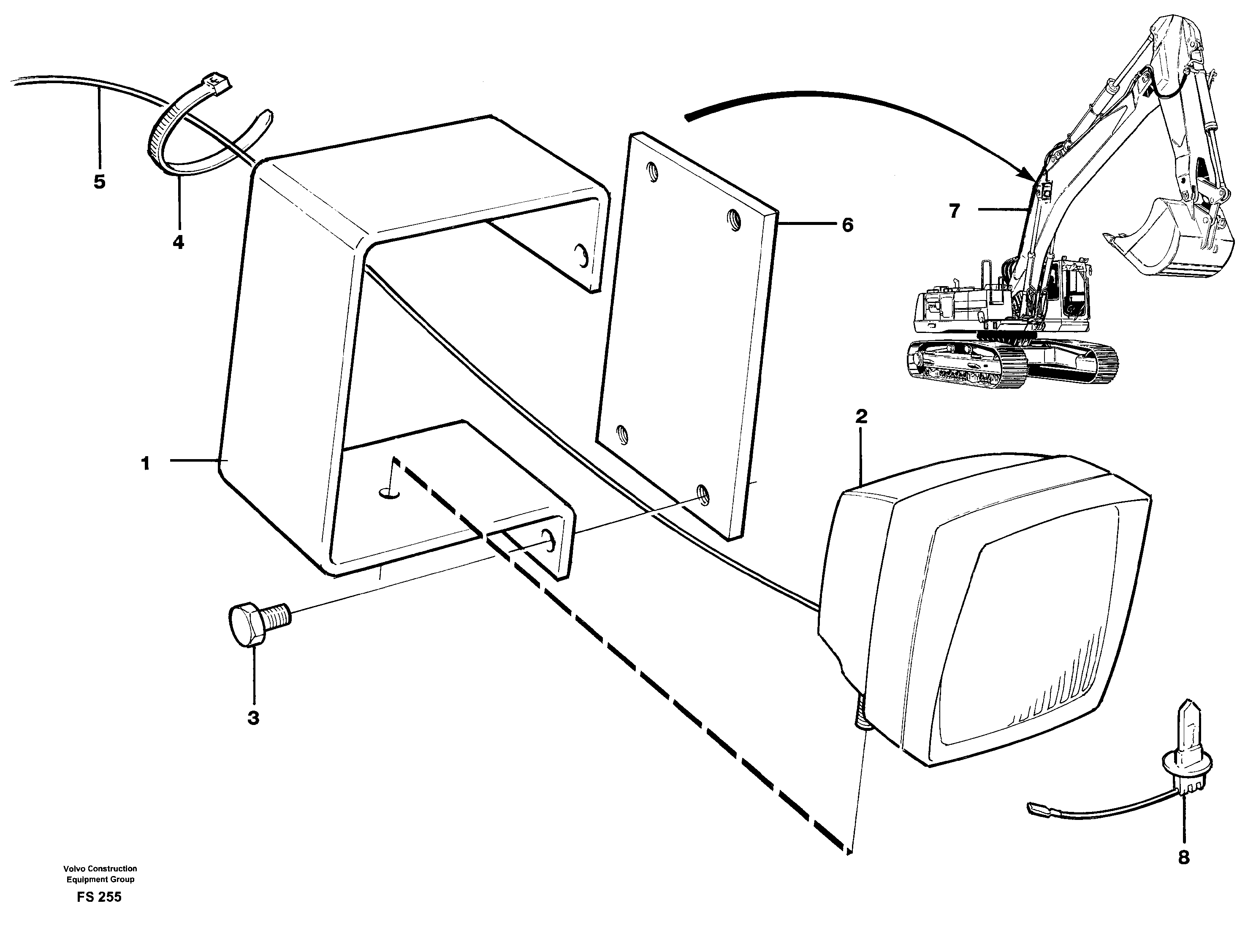 5

4

6

7

1

2

3

8

Volvo Construction Equipment Group

FS 255