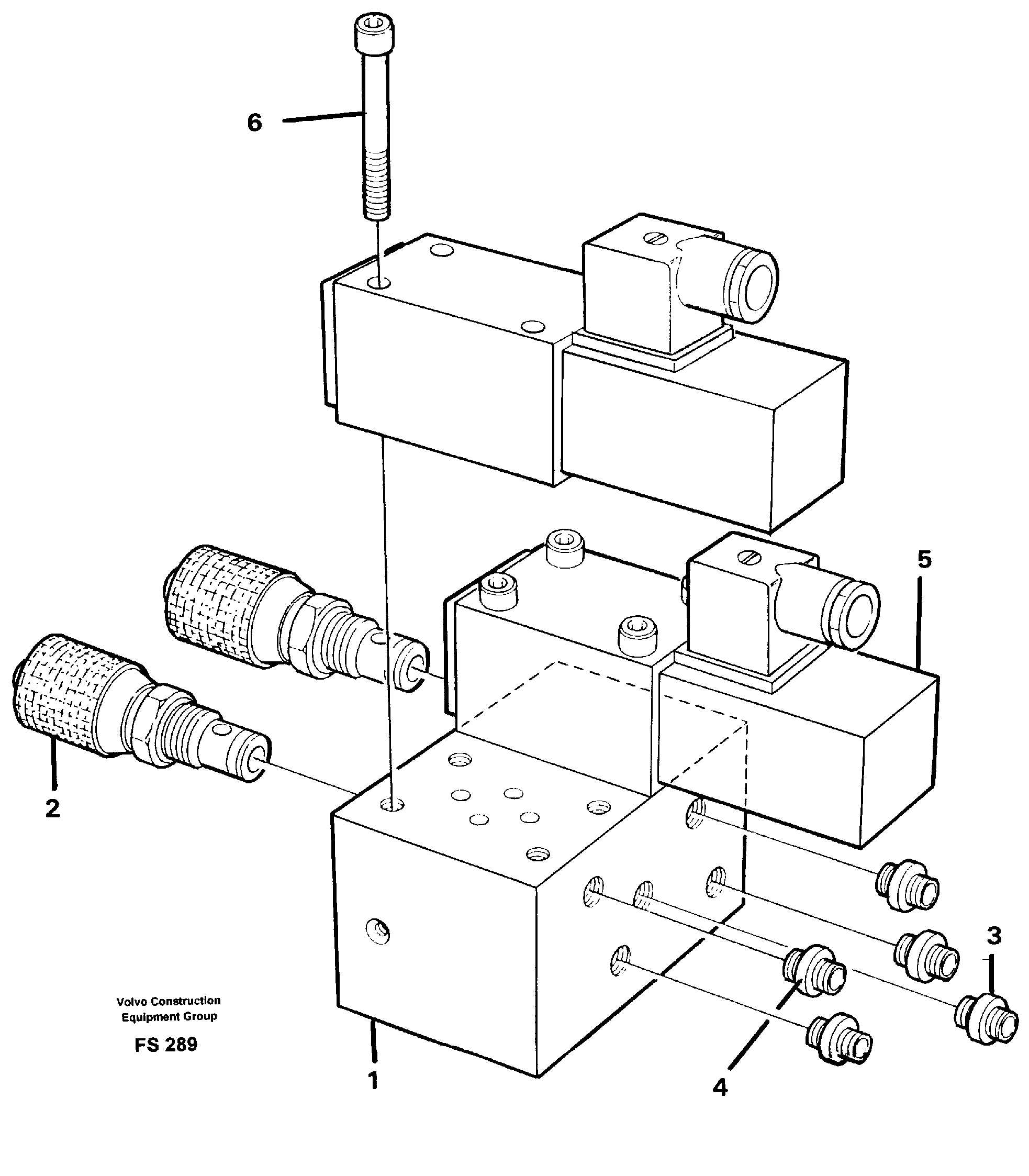 6

5

2

3

Volvo Construction
Equipment Group

FS 289

1

4