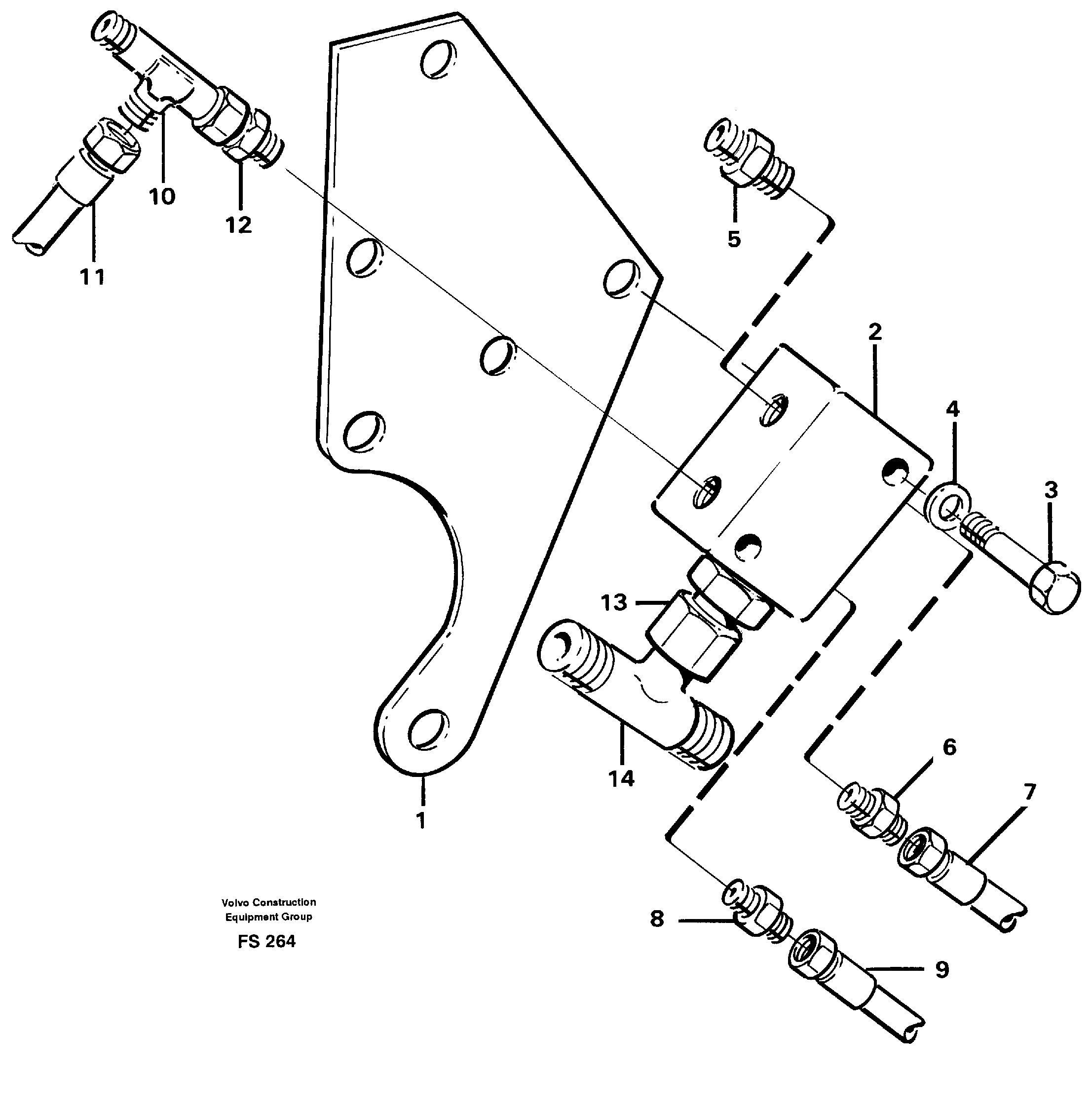 10
12
11
5
2
4
3
13
14
1
6
7
8
9

Volvo Construction Equipment Group

FS 264