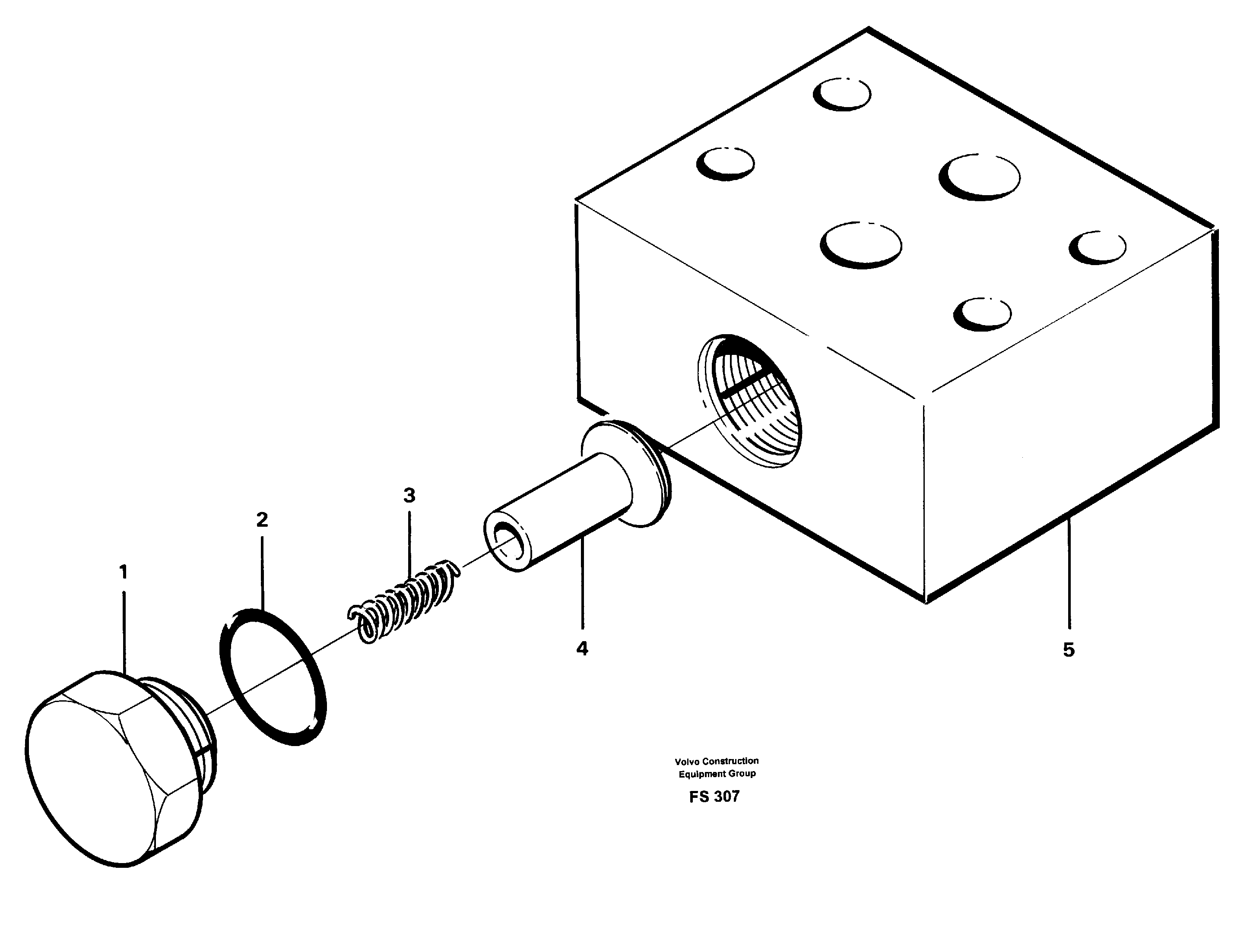 3
2
1
4
5
Volvo Construction
Equipment Group
FS 307