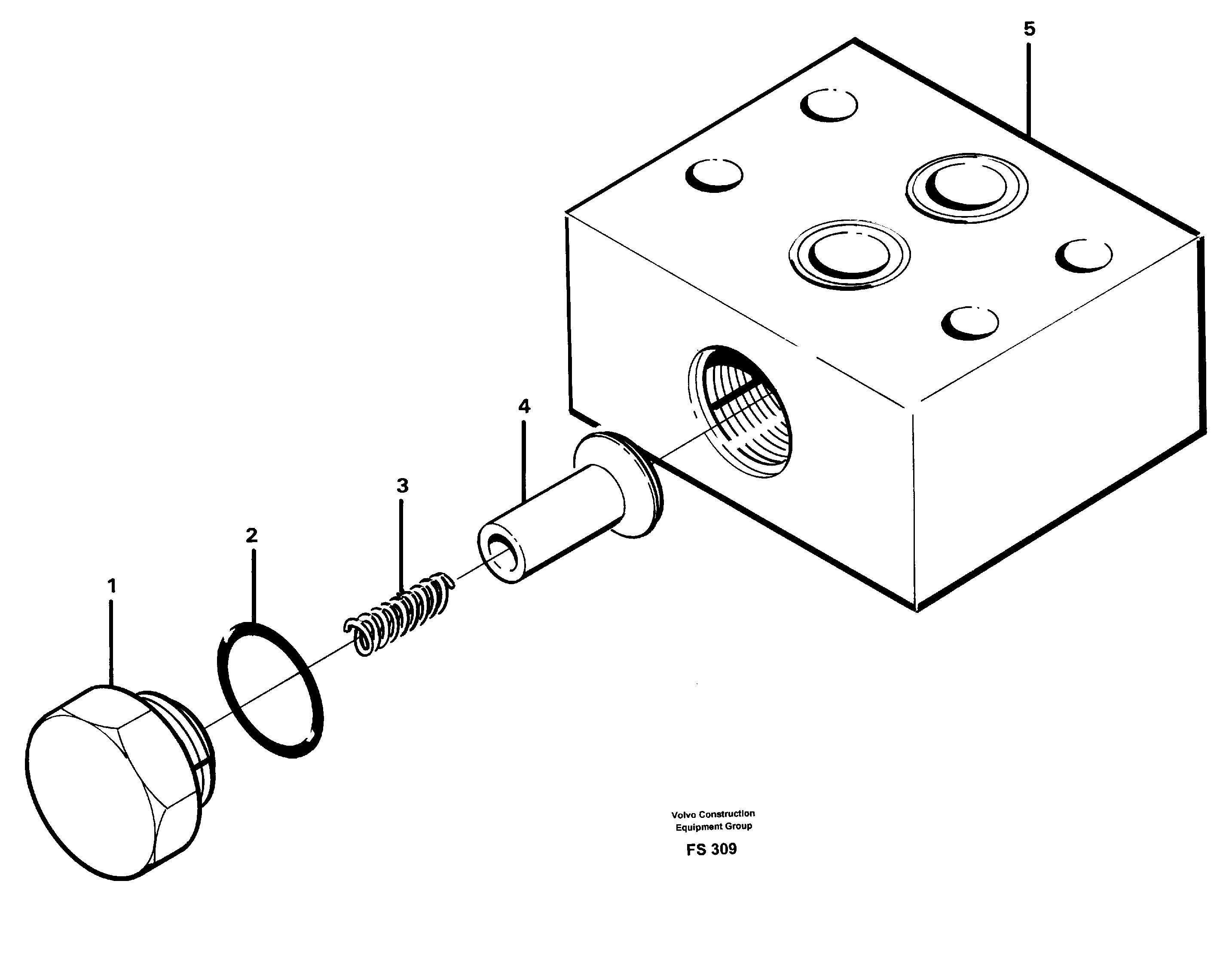 5

4

3

2

1

Volvo Construction
Equipment Group

FS 309