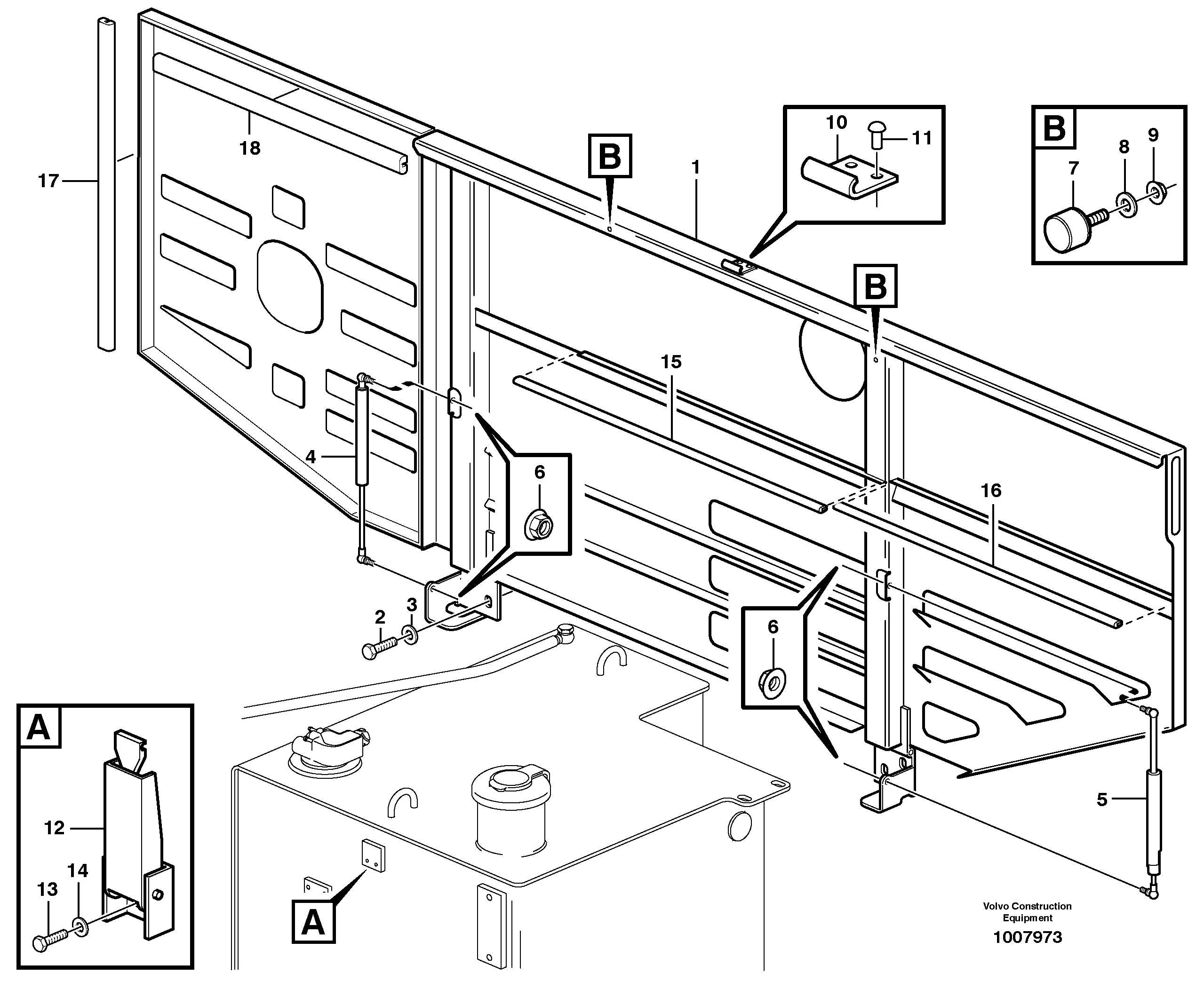 17
18
B
1
10
11
B
7
8
9
B
15
4
6
16
2
3
6
A
12
14
13
A
5
Volvo Construction Equipment
1007973