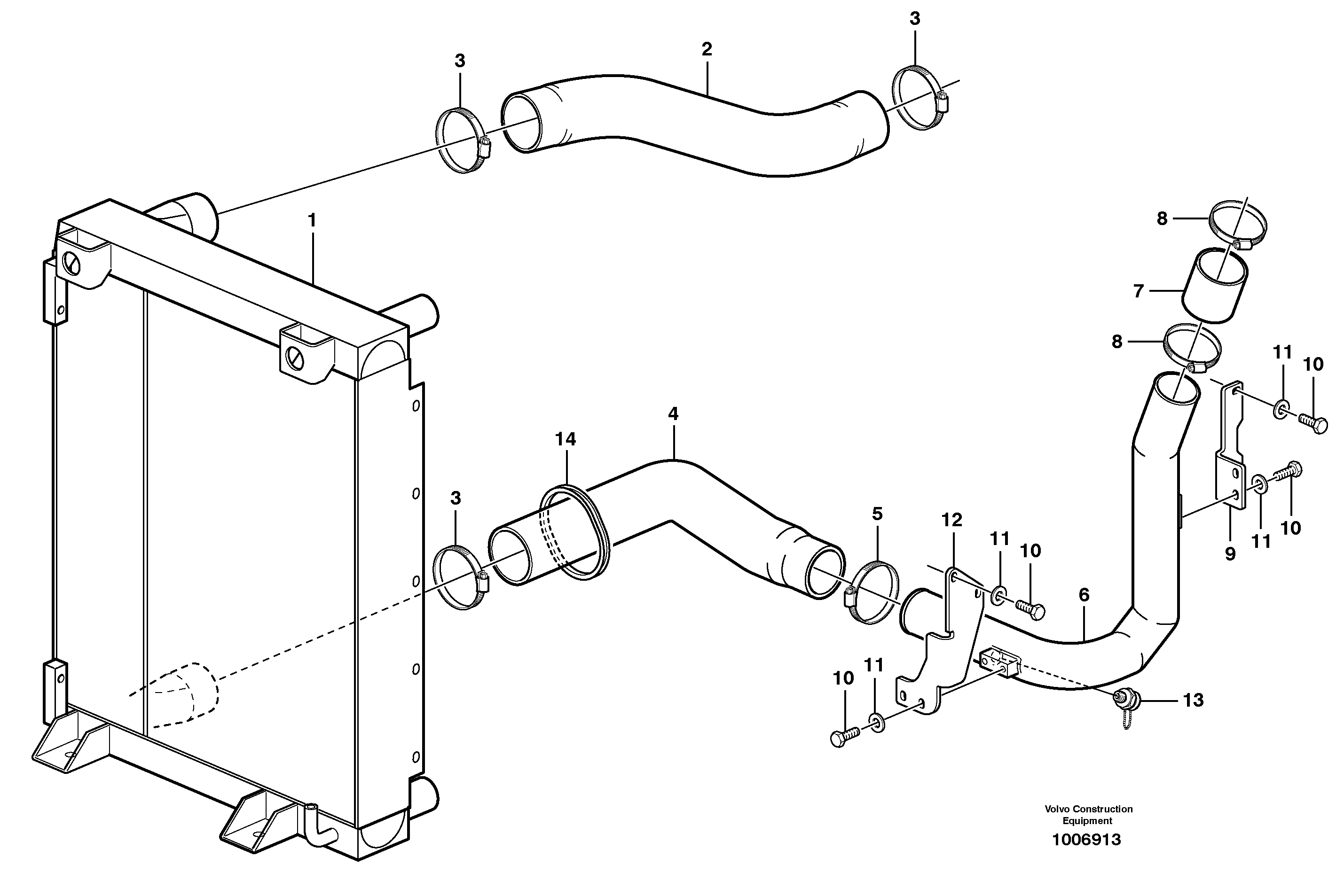 3
2
3
1
8
7
8
11
10
4
14
3
5
12
11
10
6
9
11
10
10
11
13
Volvo Construction Equipment
1006913