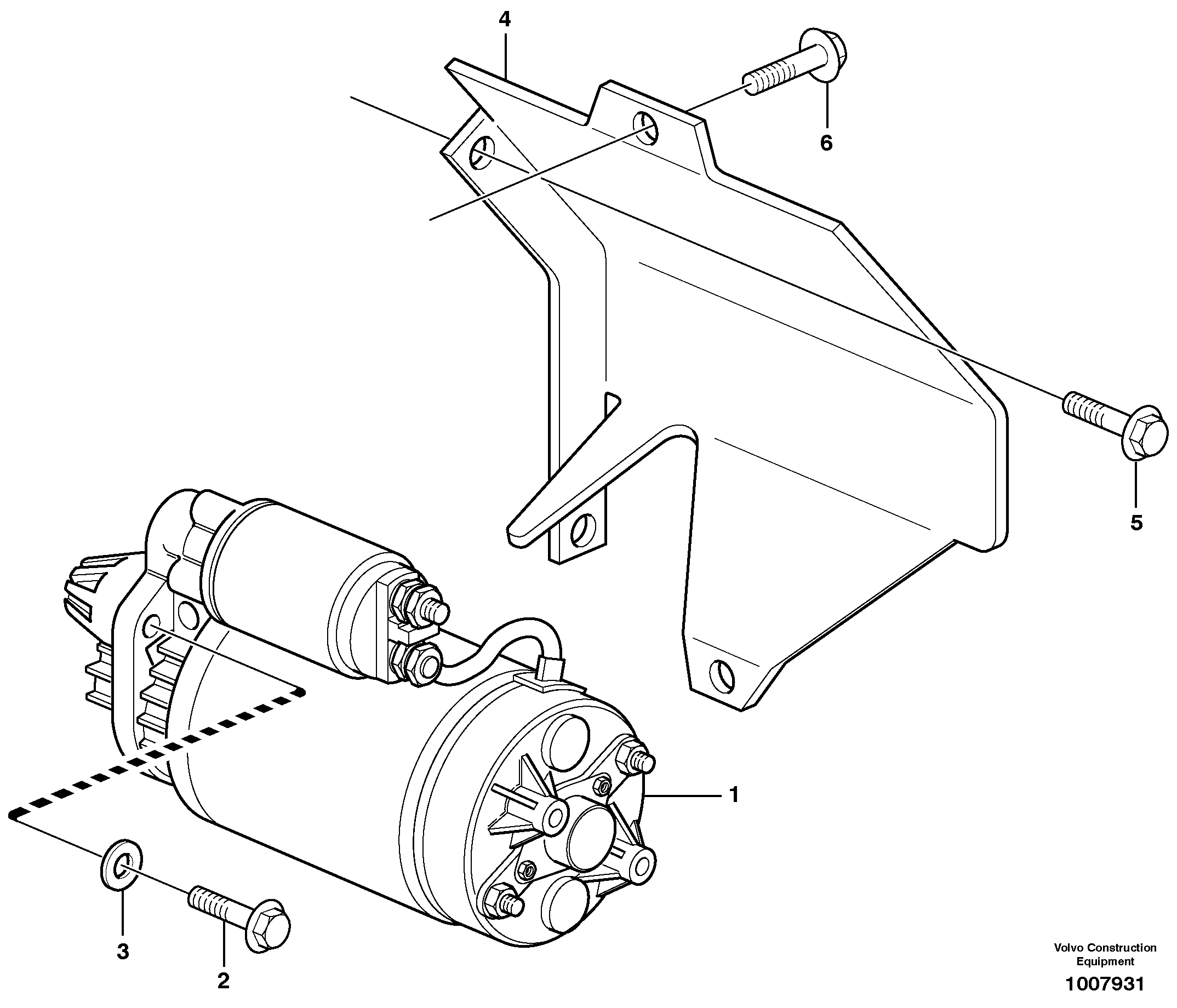 4
6
5
1
3
2
Volvo Construction Equipment
1007931