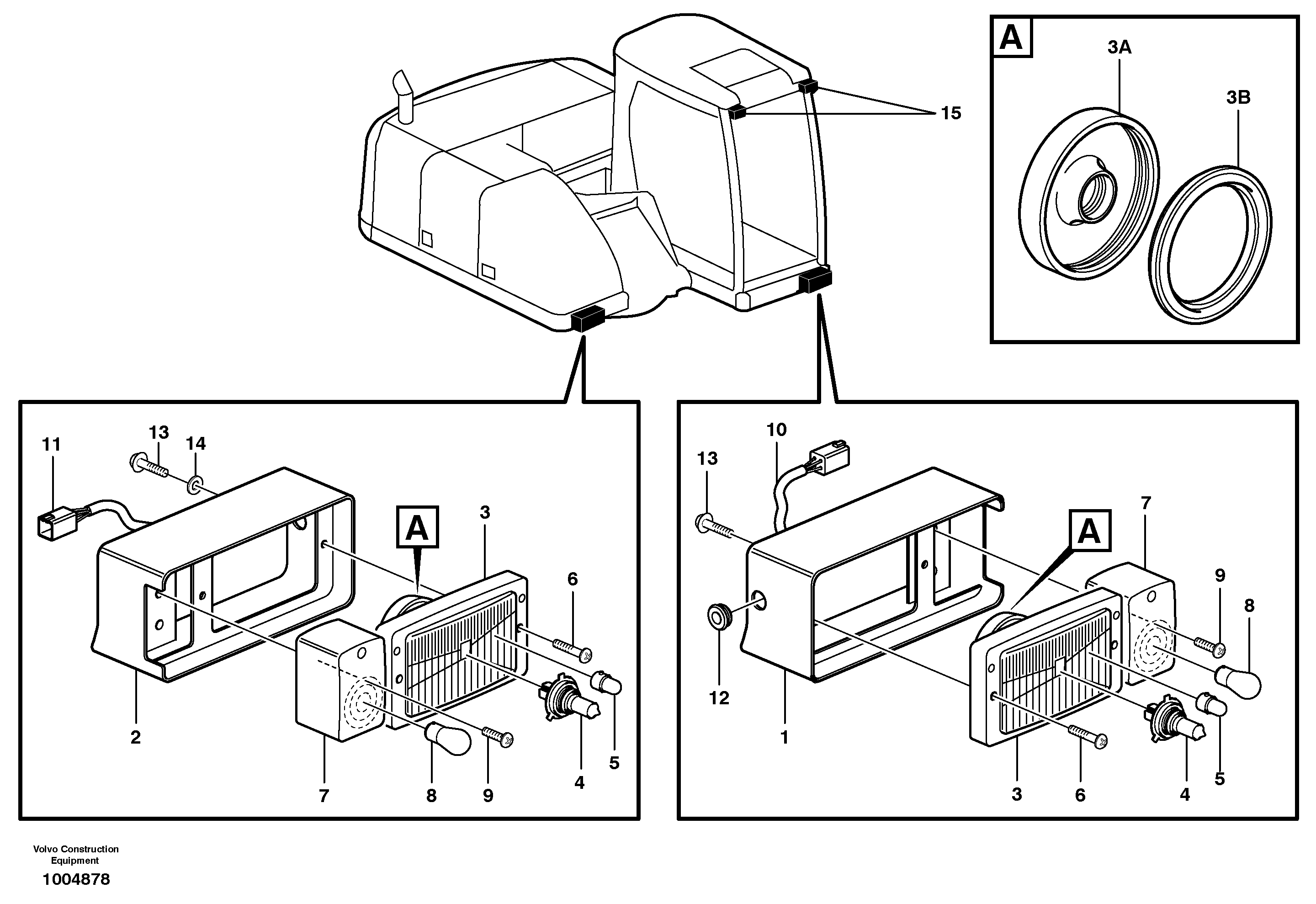 15

A
3A
3B

11
13
14
A
3
6
2
7
8
9
4
5

10
13
A
7
9
8
12
1
3
6
4
5

Volvo Construction
Equipment
1004878