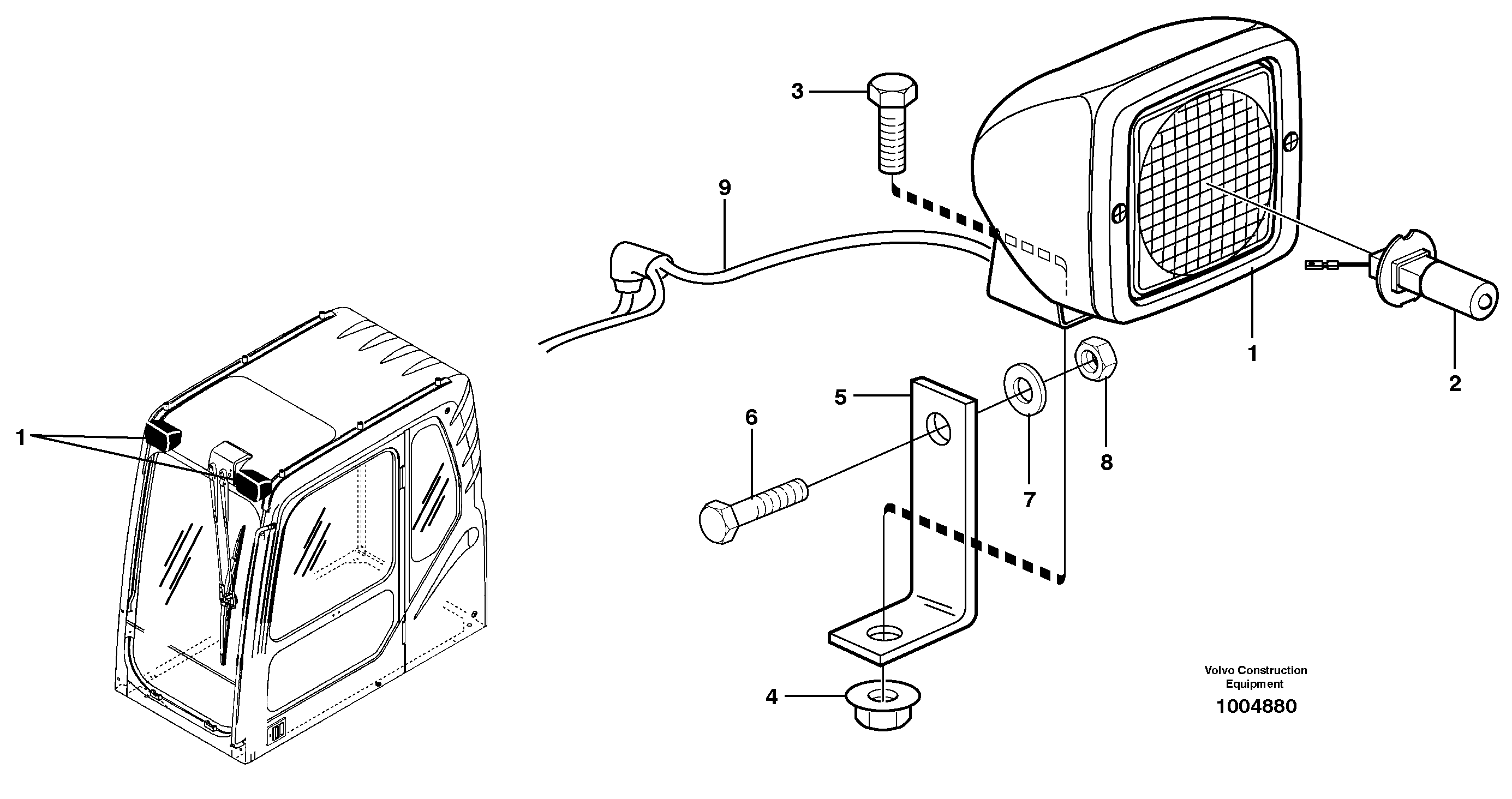 3

9

1

2

1

5

6

7

8

4

Volvo Construction Equipment

1004880