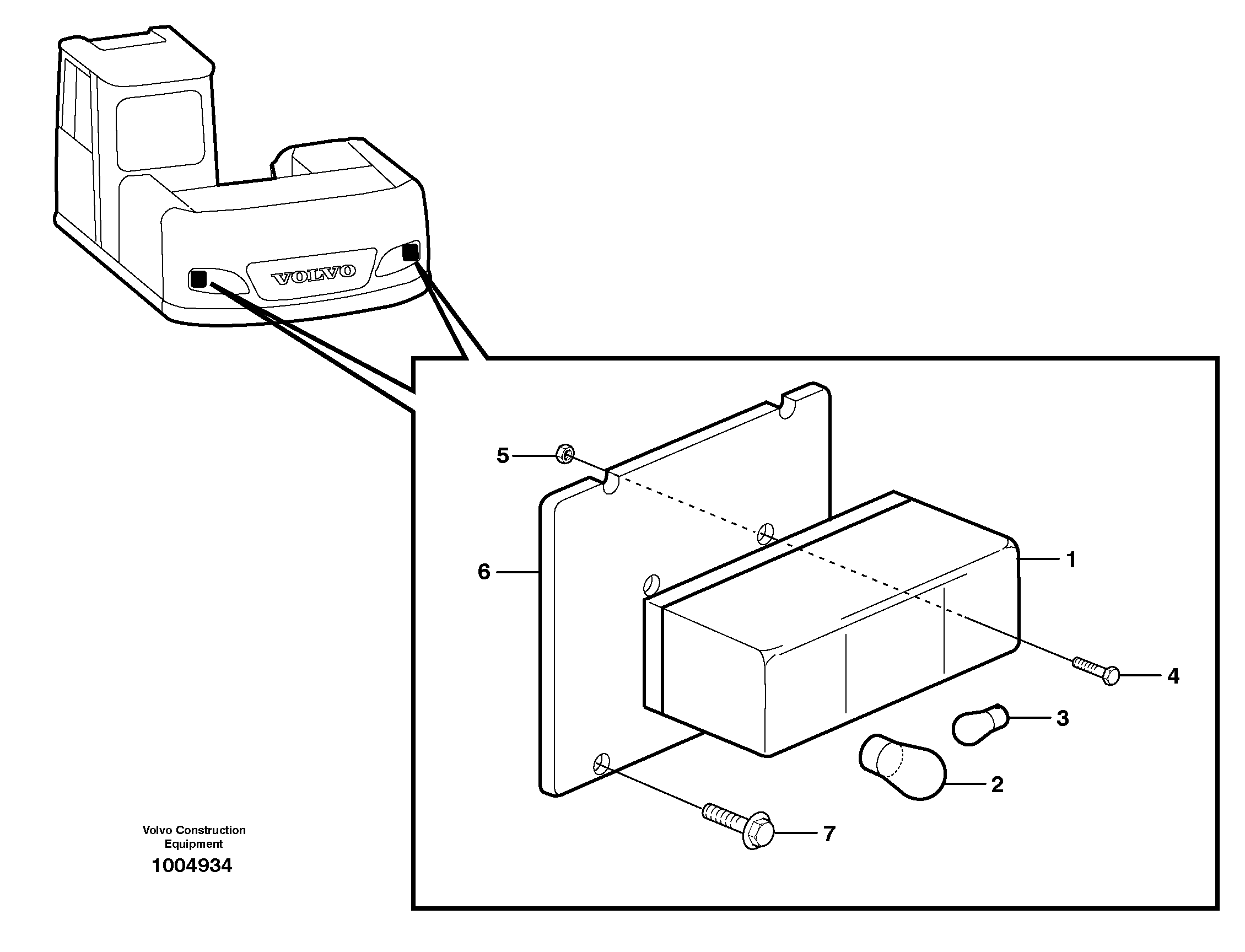 VOLVO

5

6

1

4

3

2

7

Volvo Construction Equipment

1004934