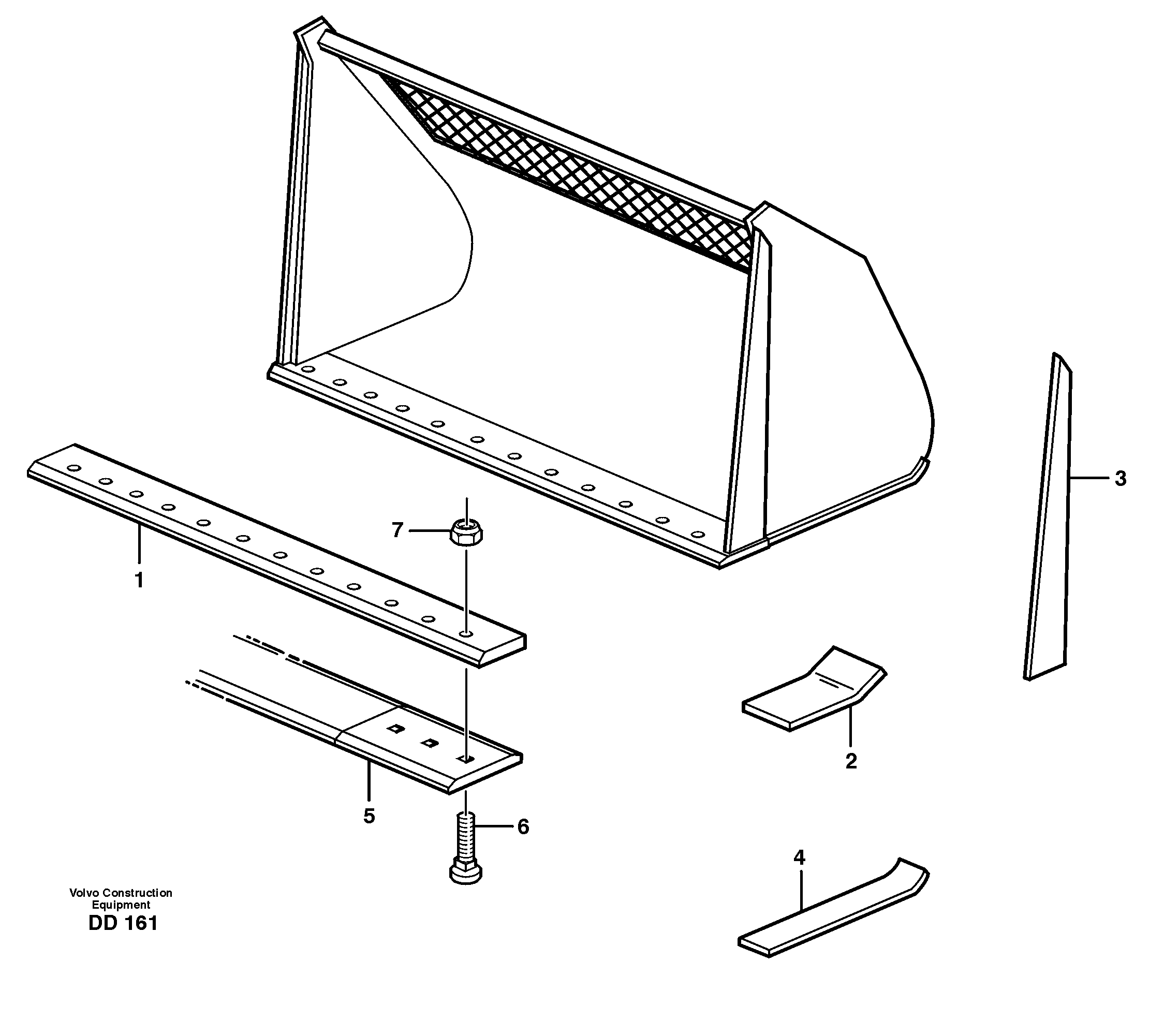 3
7
1
2
5
6
4
Volvo Construction Equipment
DD 161