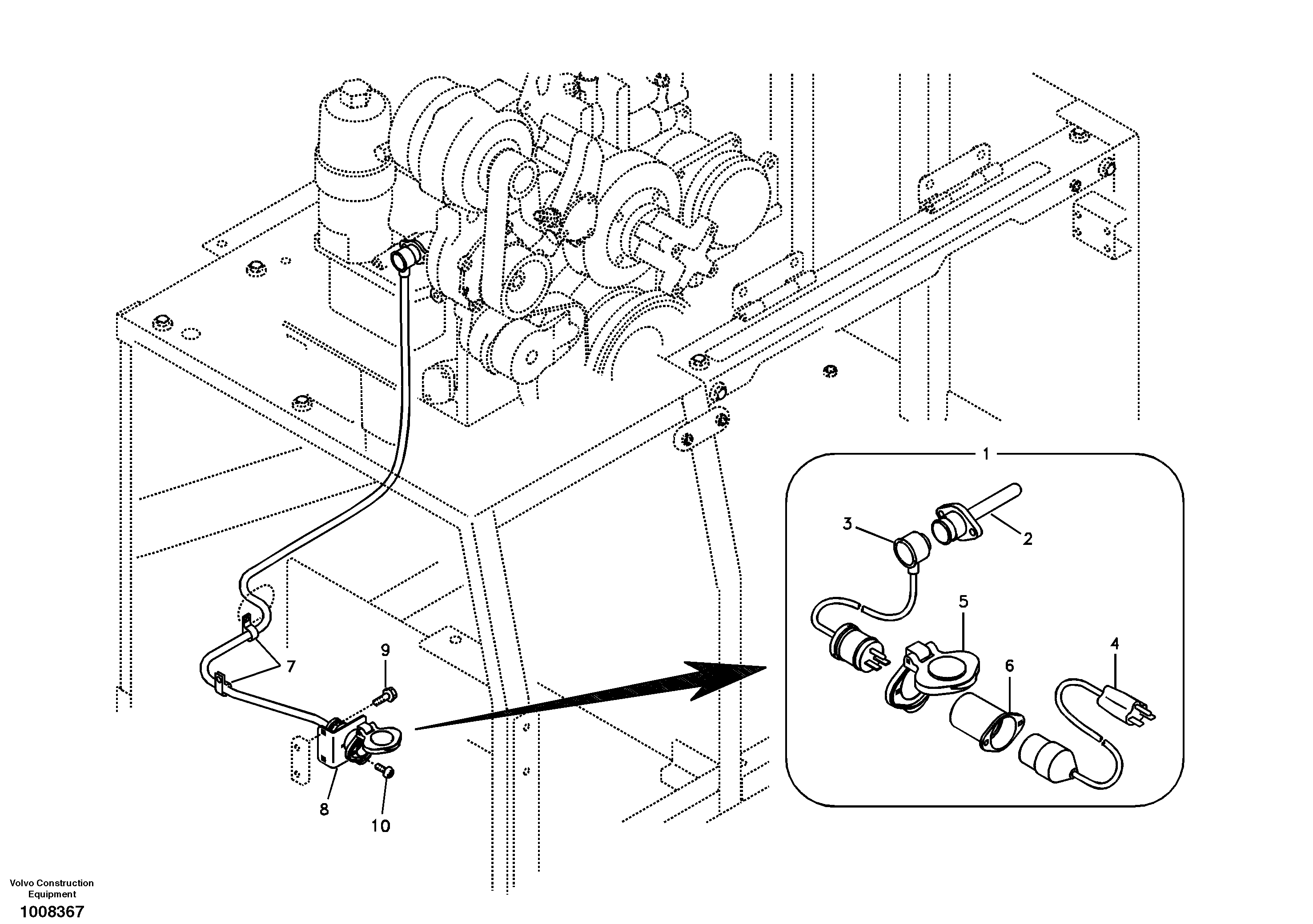 1
3
2
5
4
6
9
7
8
10
Volvo Construction Equipment
1008367