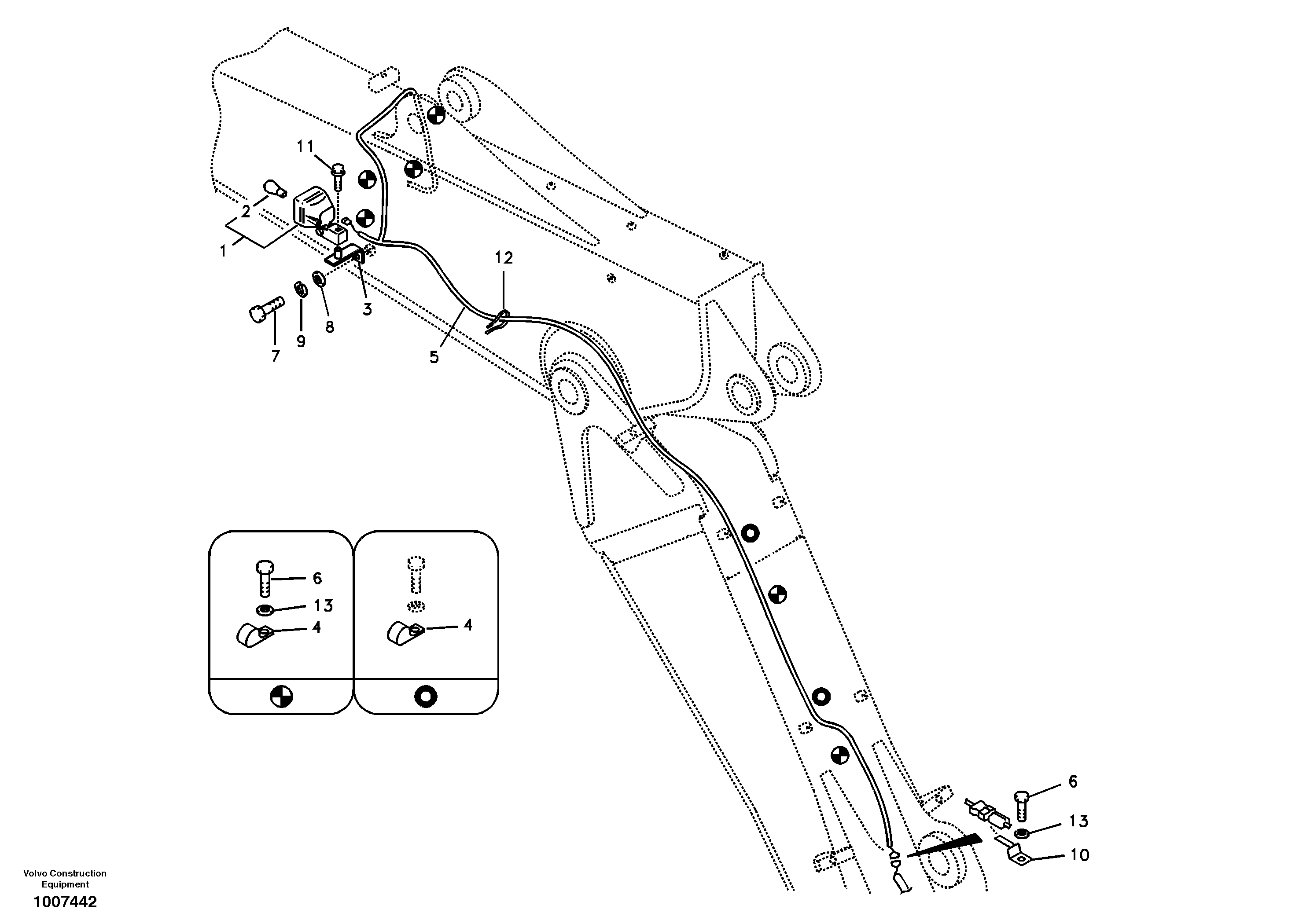 11
2
1
12
3
8
9
7
5
6
13
4
4
6
13
10
Volvo Construction Equipment
1007442