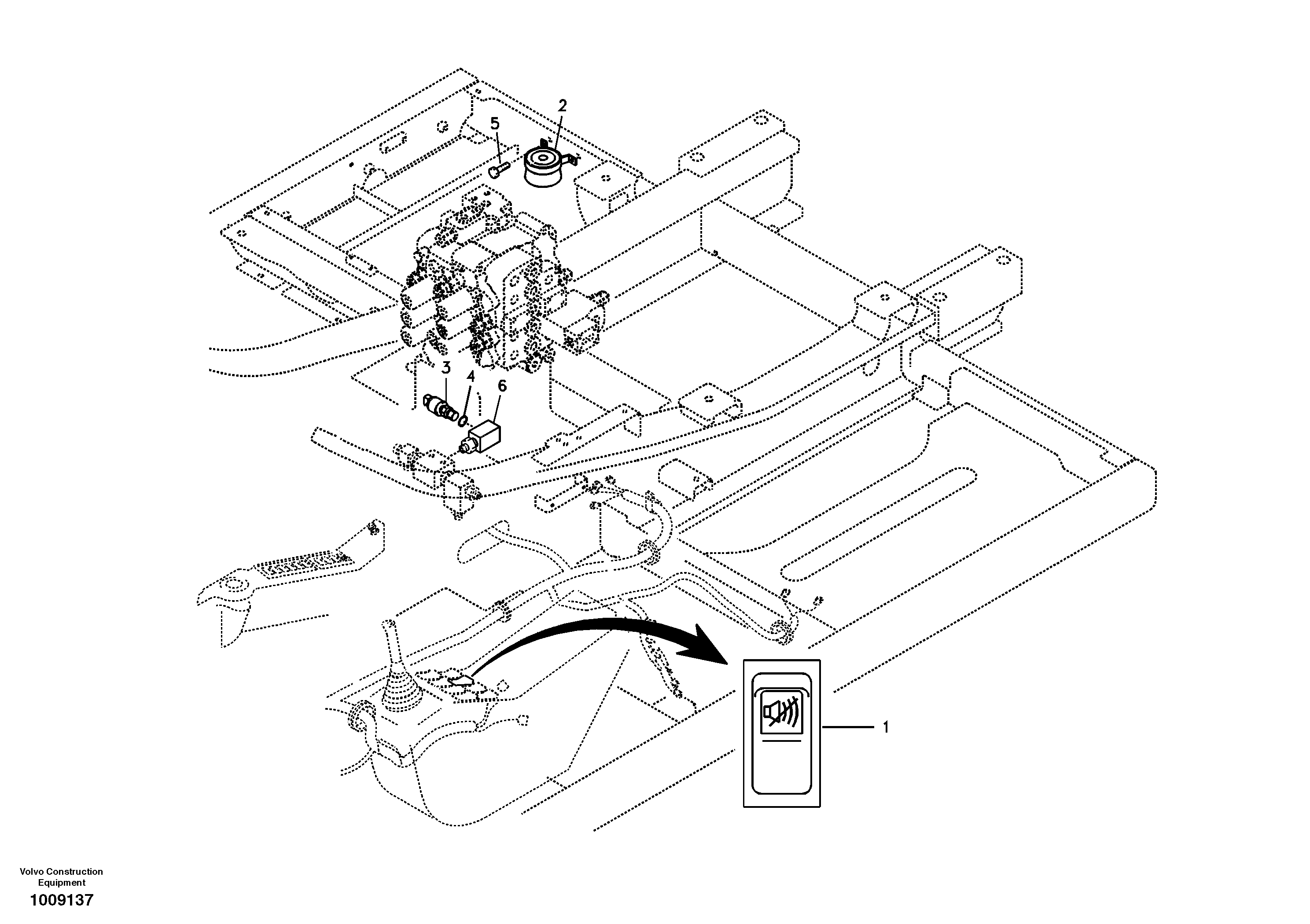 2
5
3
4
6
1

Volvo Construction Equipment
1009137