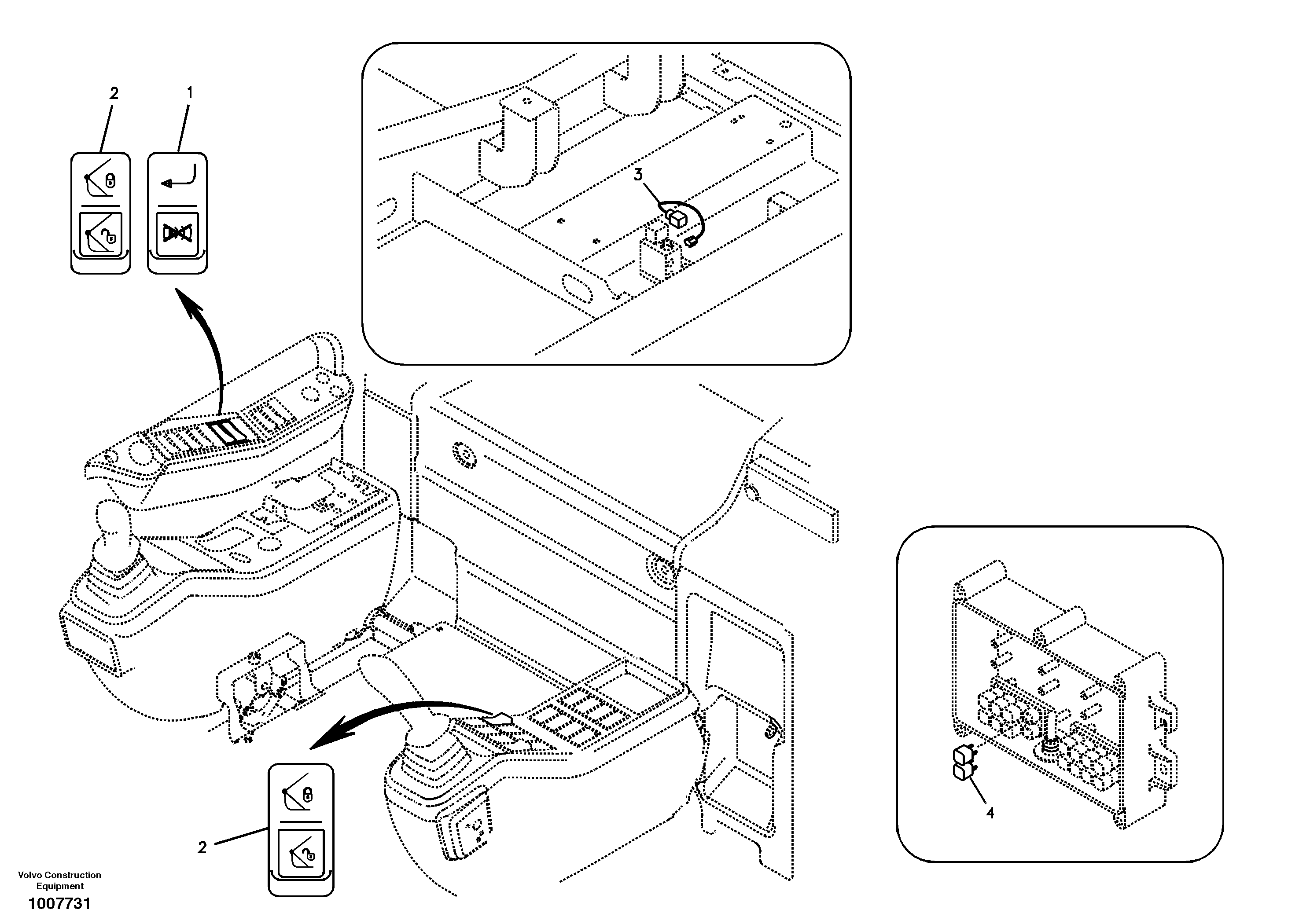 2
1
3
4
2
Volvo Construction Equipment
1007731