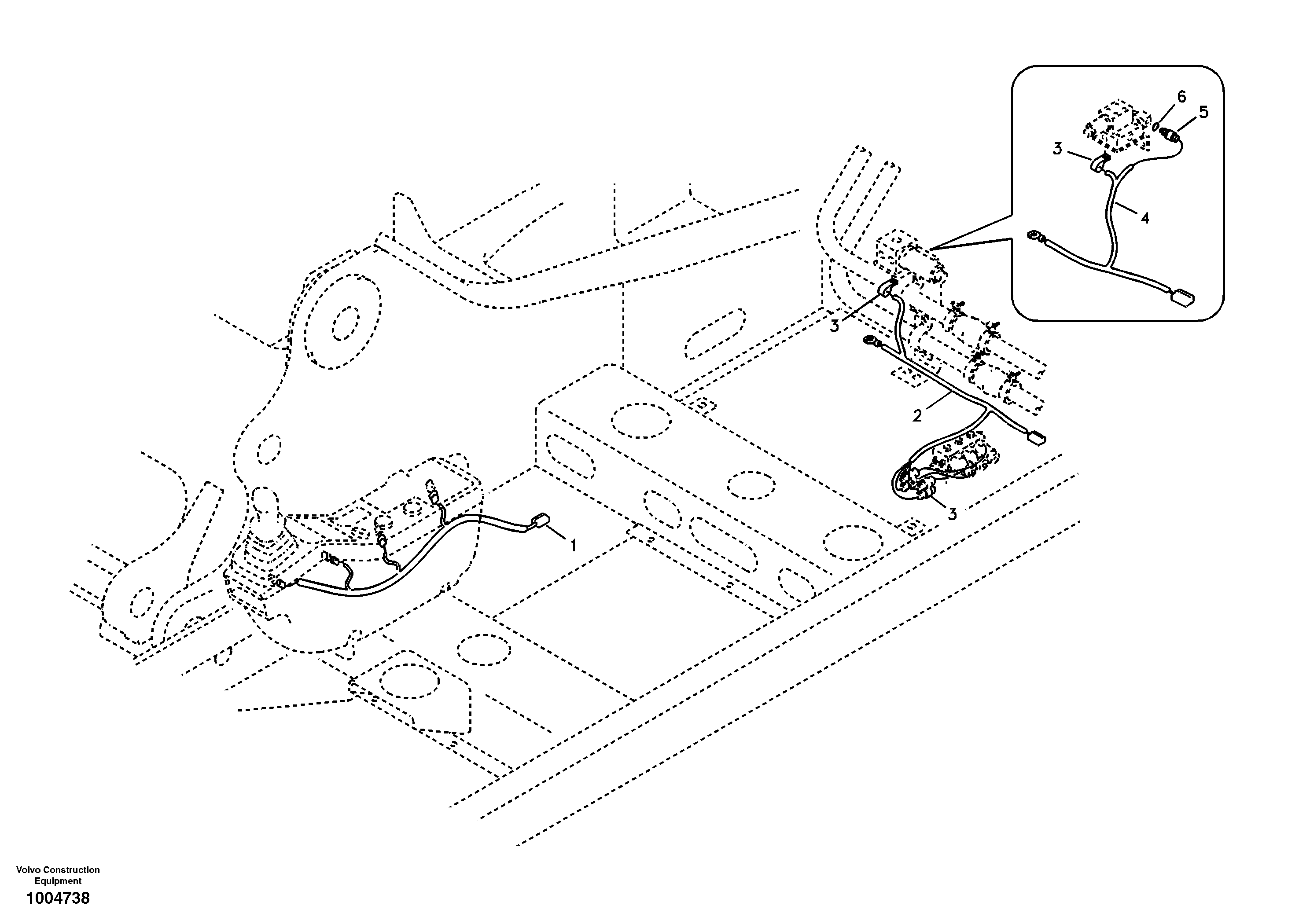 6
5
3
4
3
2
3
1

Volvo Construction Equipment
1004738