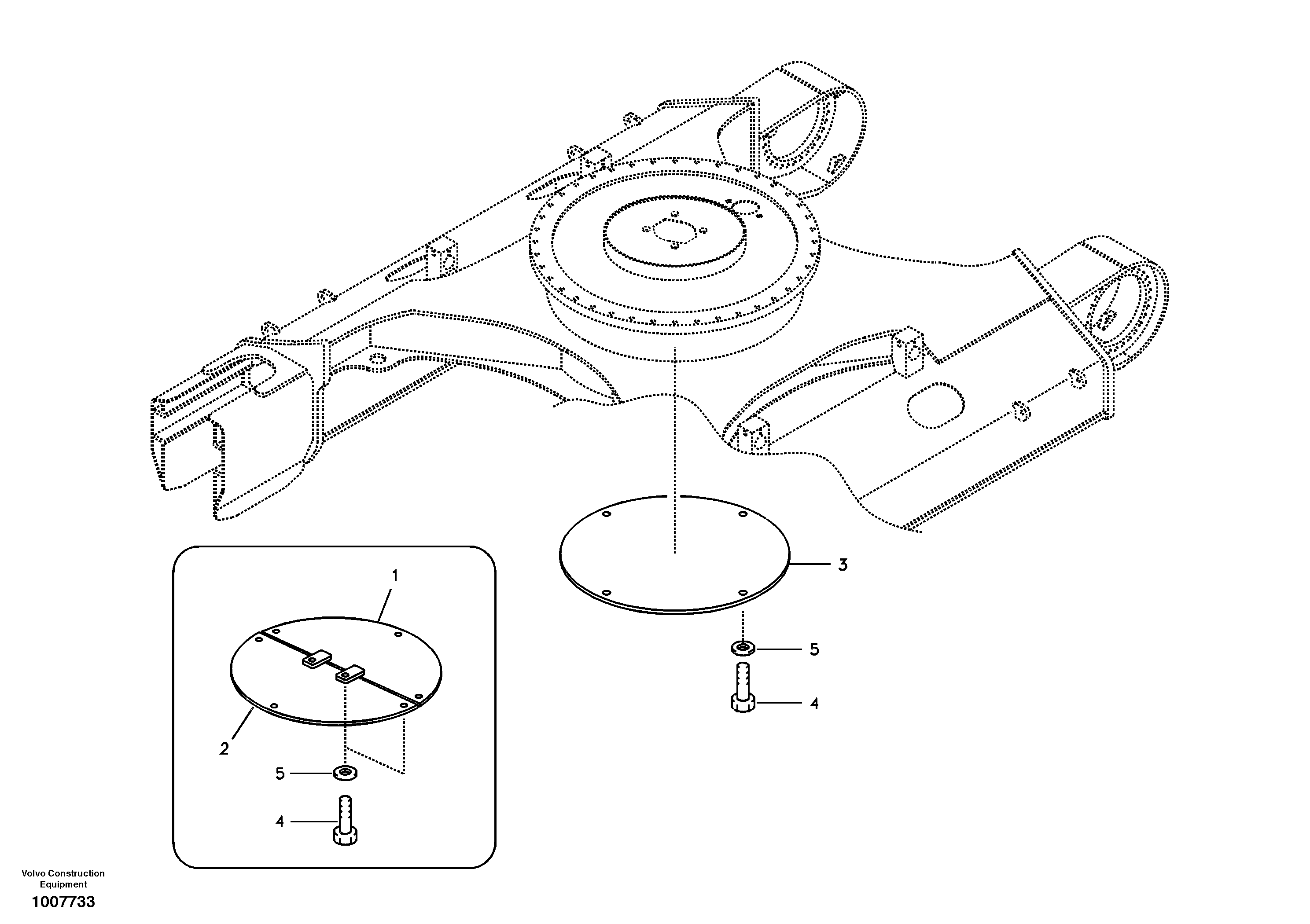 3

5

4

1

2

5

4

Volvo Construction Equipment

1007733