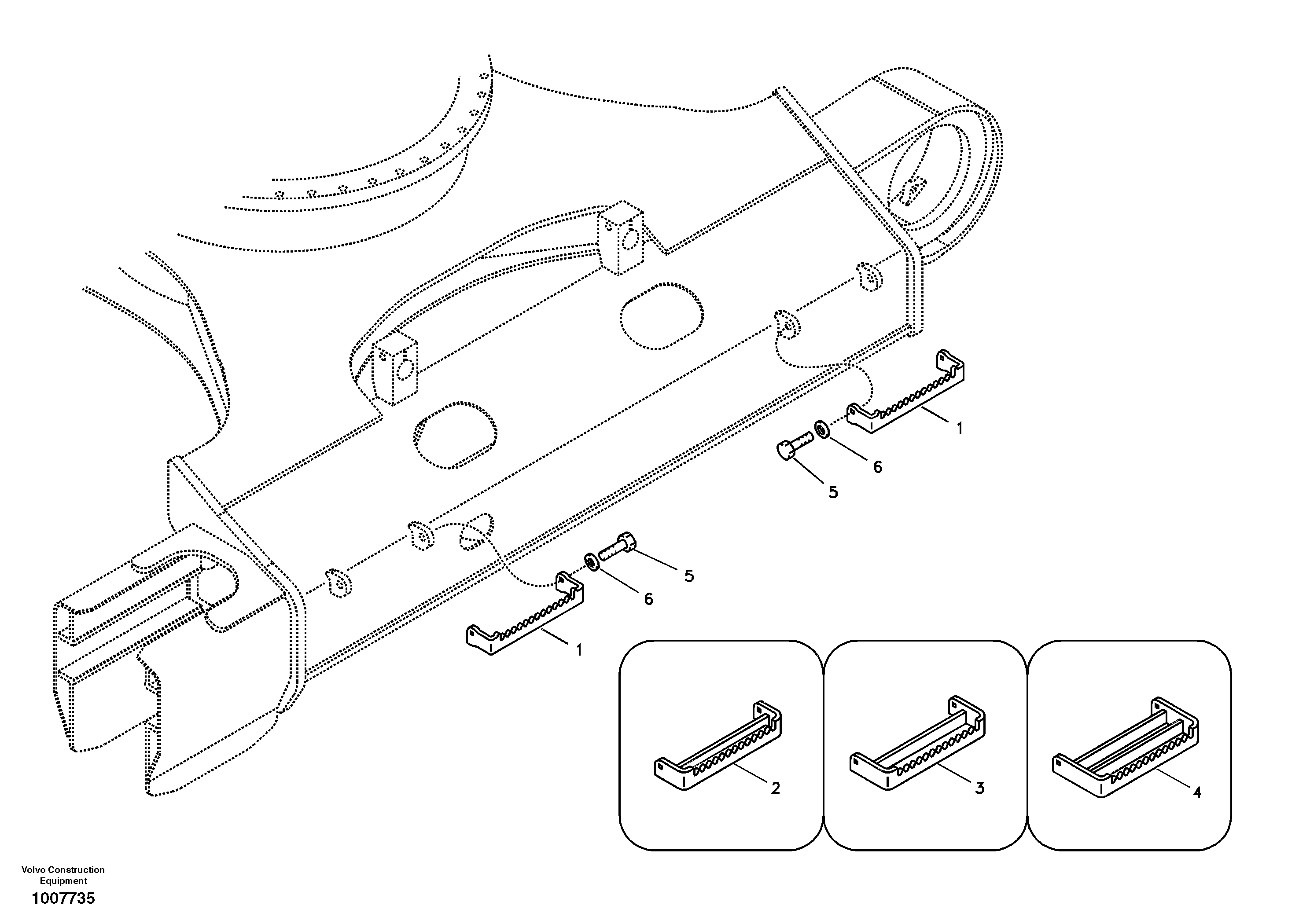 1
6
5
5
6
1
2
3
4
Volvo Construction Equipment
1007735