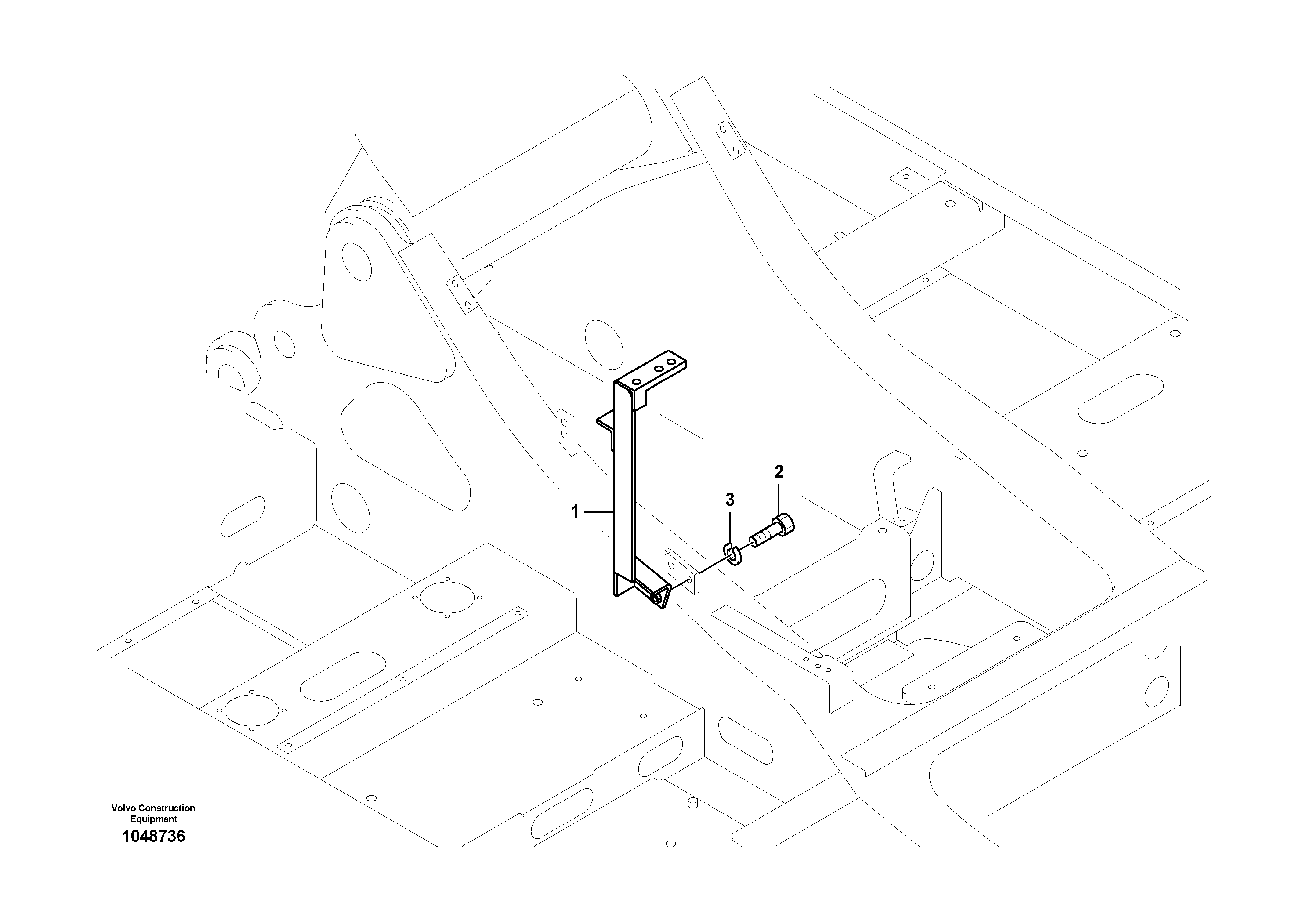 2
3
1

Volvo Construction Equipment
1048736