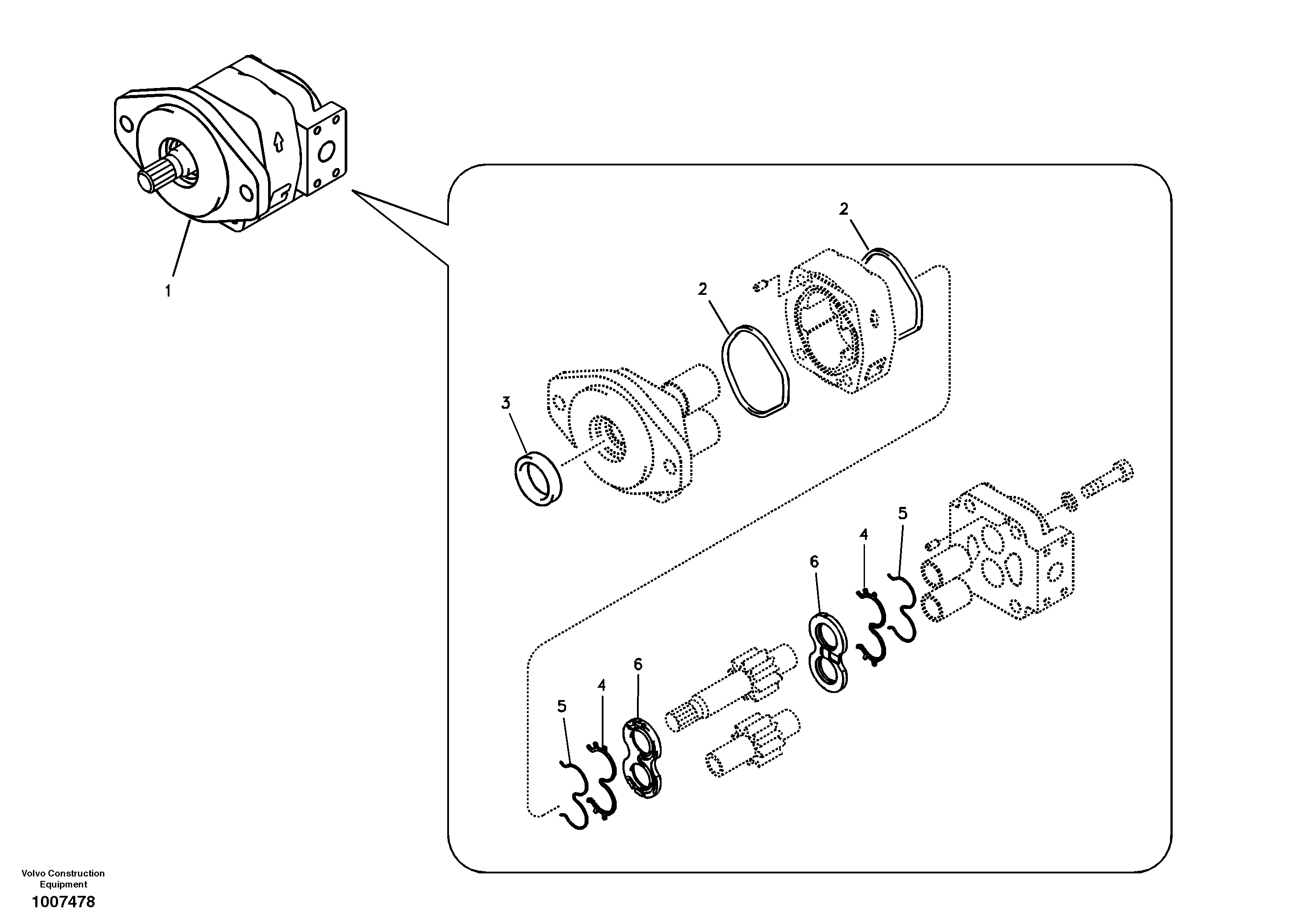 1

2

2

3

5

4

6

6

4

5

Volvo Construction Equipment
1007478