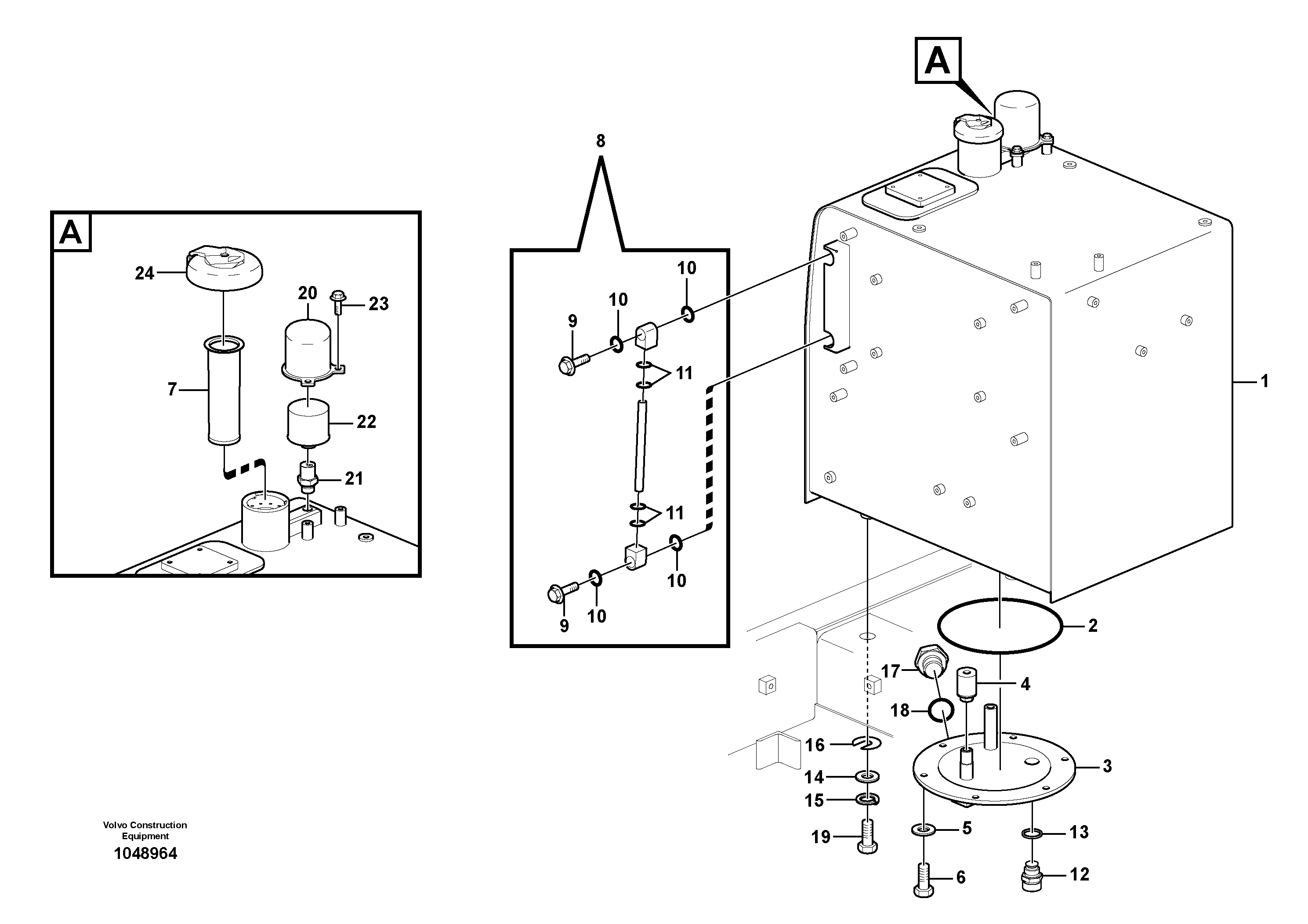 A

24

20

23

7

22

21

8

10

10

9

11

11

10

9

10

A

1

2

17

4

18

16

3

14

15

19

5

13

6

12

Volvo Construction Equipment

1048964