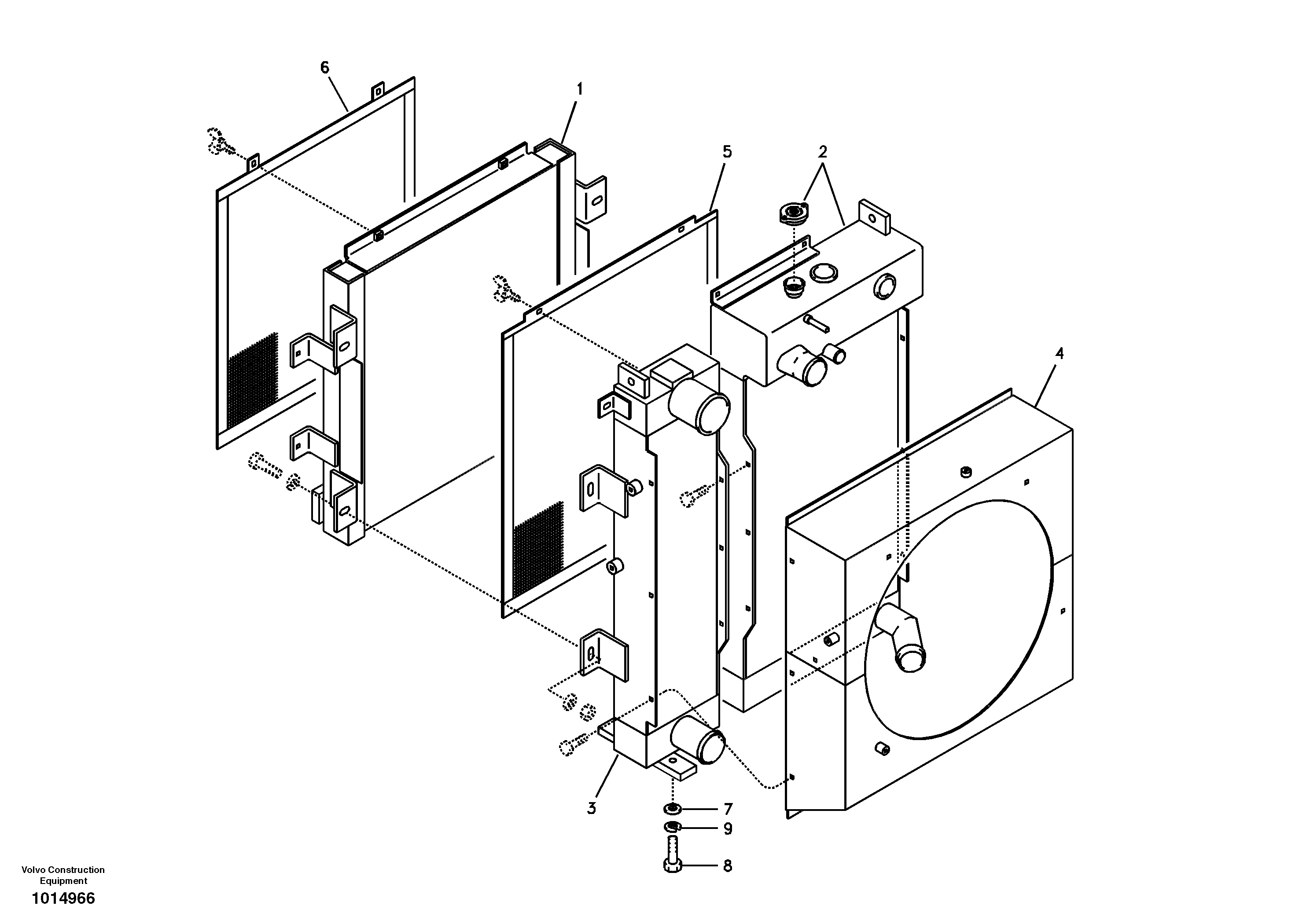 6
1
5
2
4
3
7
9
8
Volvo Construction Equipment
1014966