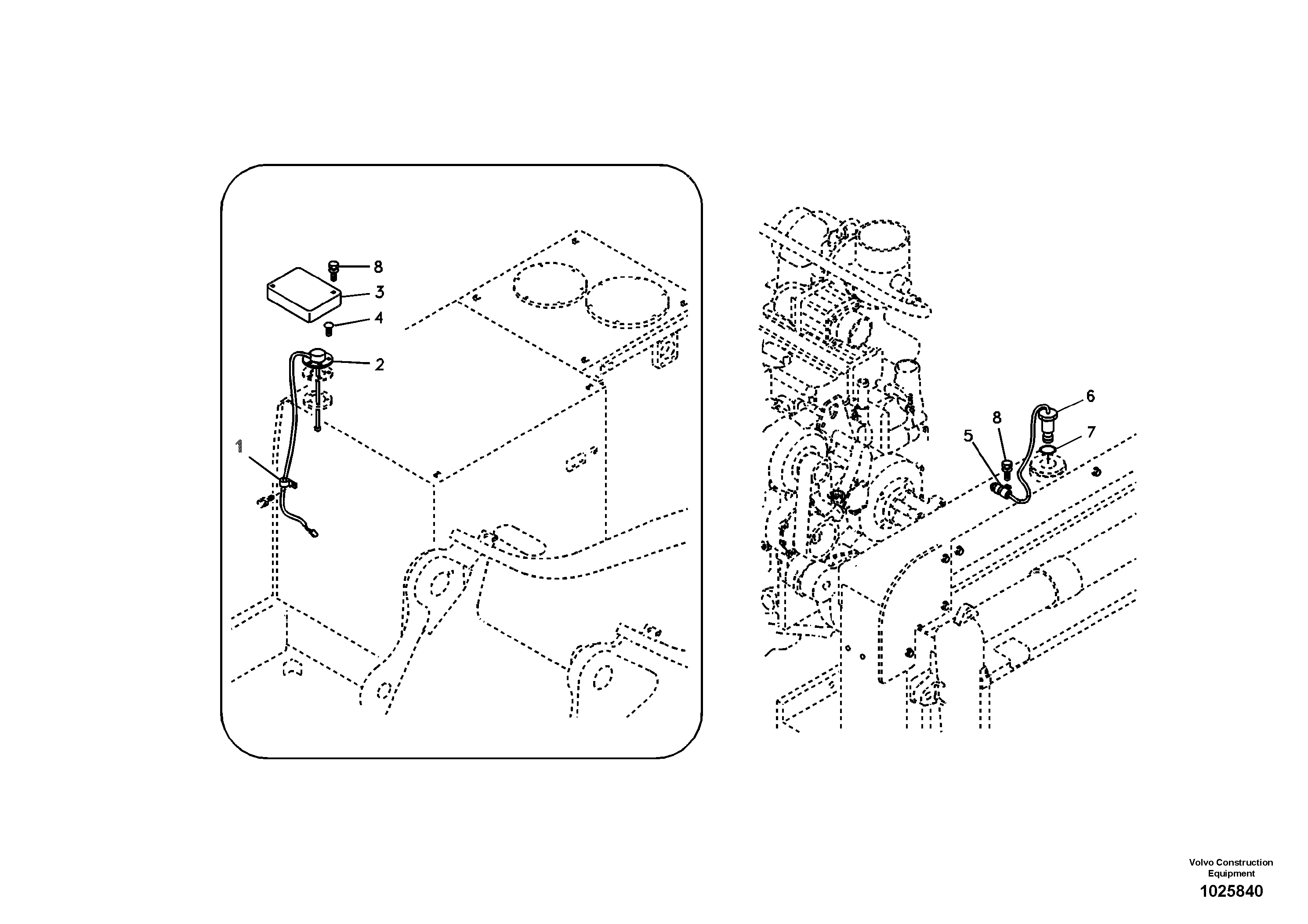 8
3
4
2
1
6
8
7
5

Volvo Construction Equipment
1025840