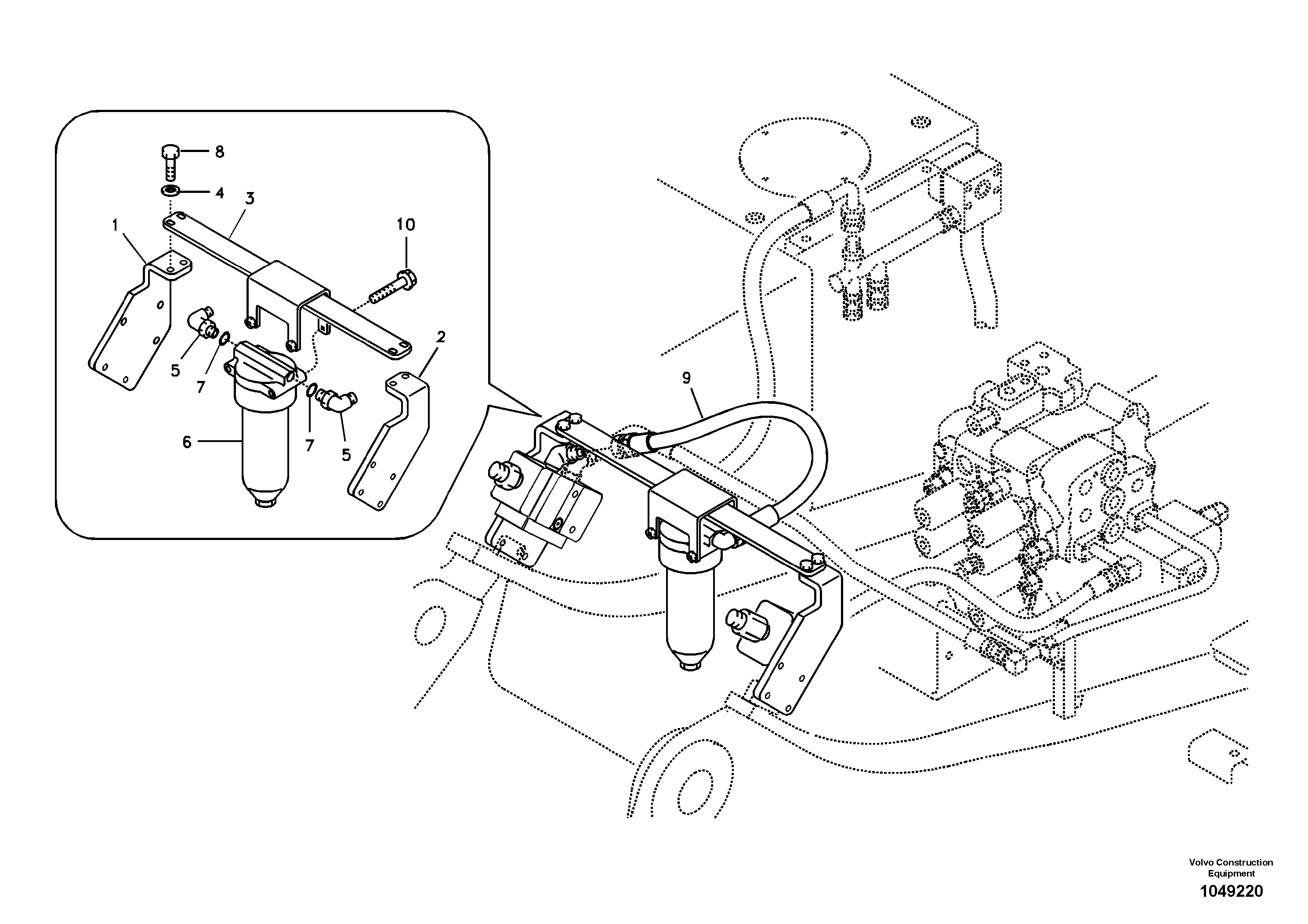 8
4
3
1
10
5
7
2
6
7
5
9

Volvo Construction Equipment
1049220