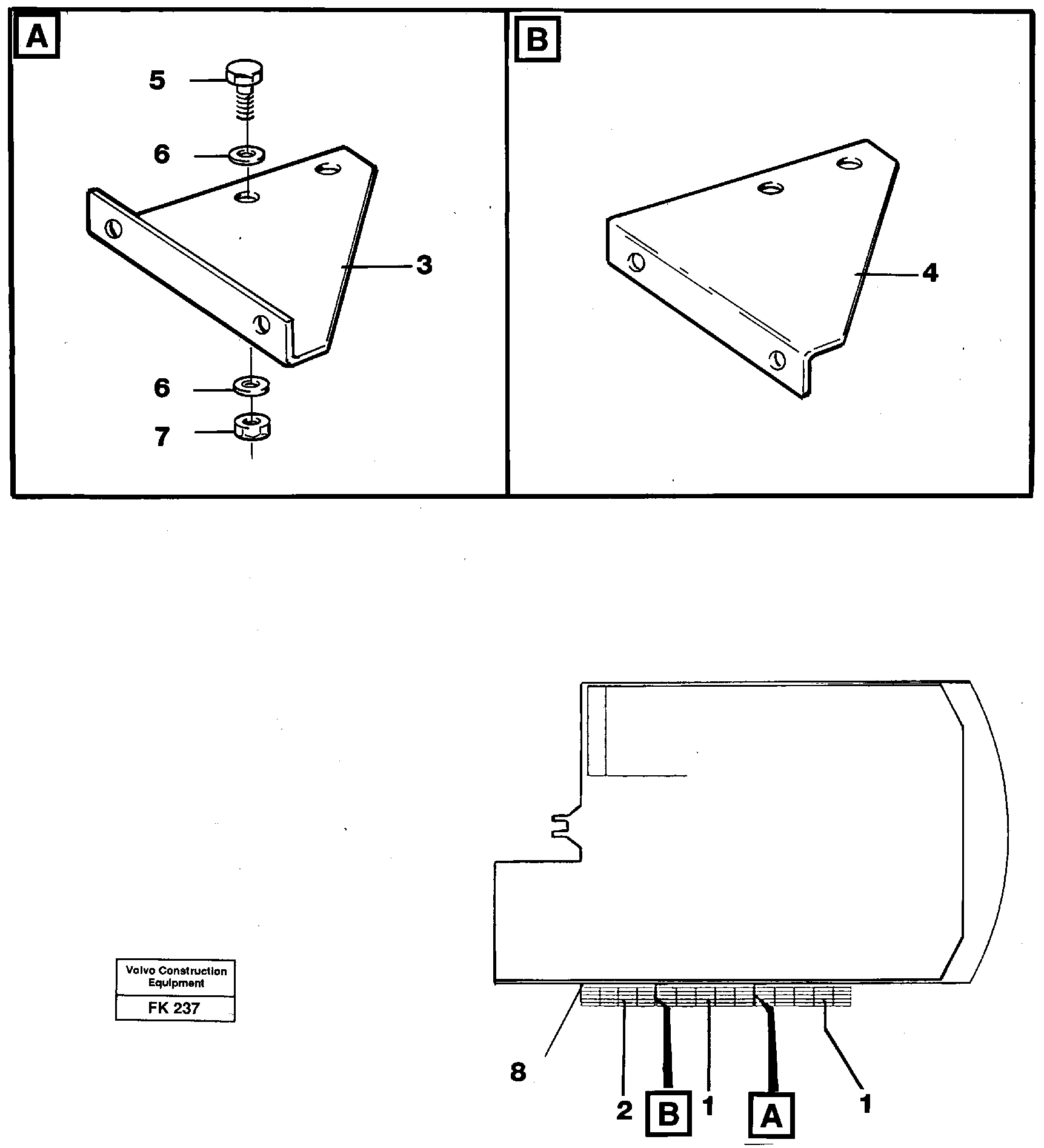 A

5

6

3

6

7

B

4

Volvo Construction Equipment

FK 237

8

2

B

1

A

1