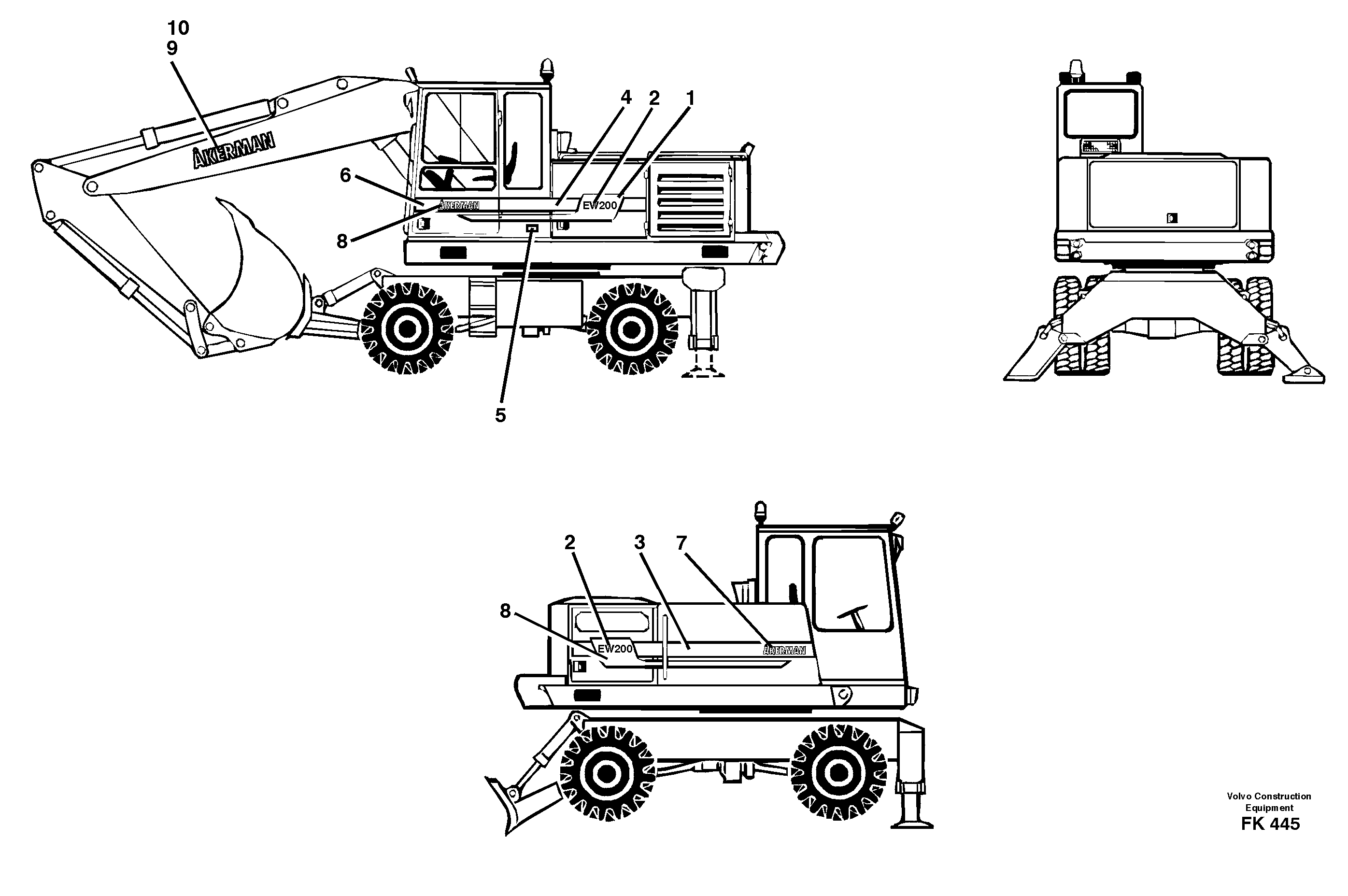 10
9
ÅKERMAN
4 2 1
6
ÅKERMAN
EW200
8
5

2 3 7
8
EW200
ÅKERMAN

Volvo Construction Equipment
FK 445