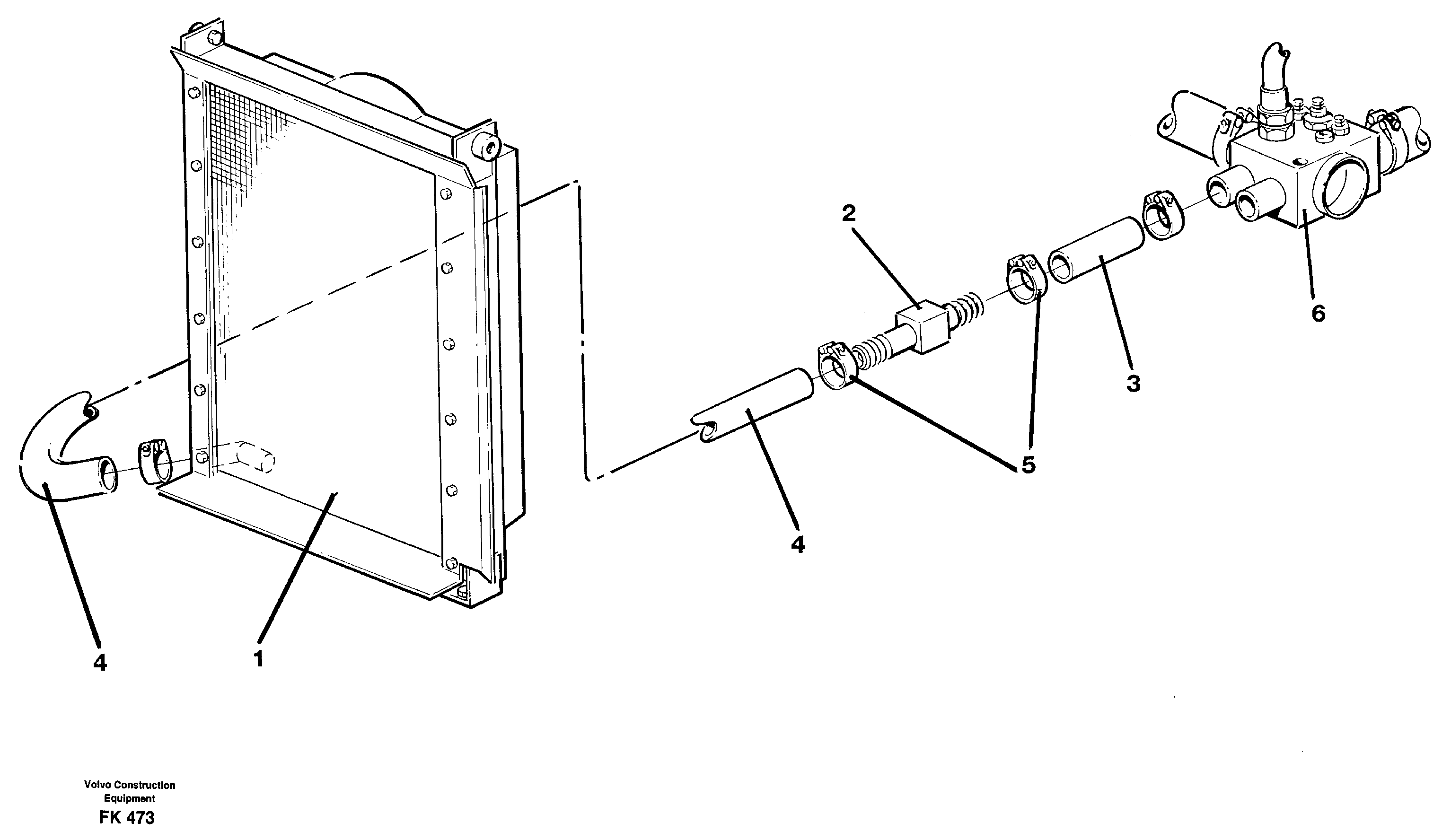 2

6

3

5

4

4

1

Volvo Construction Equipment
FK 473