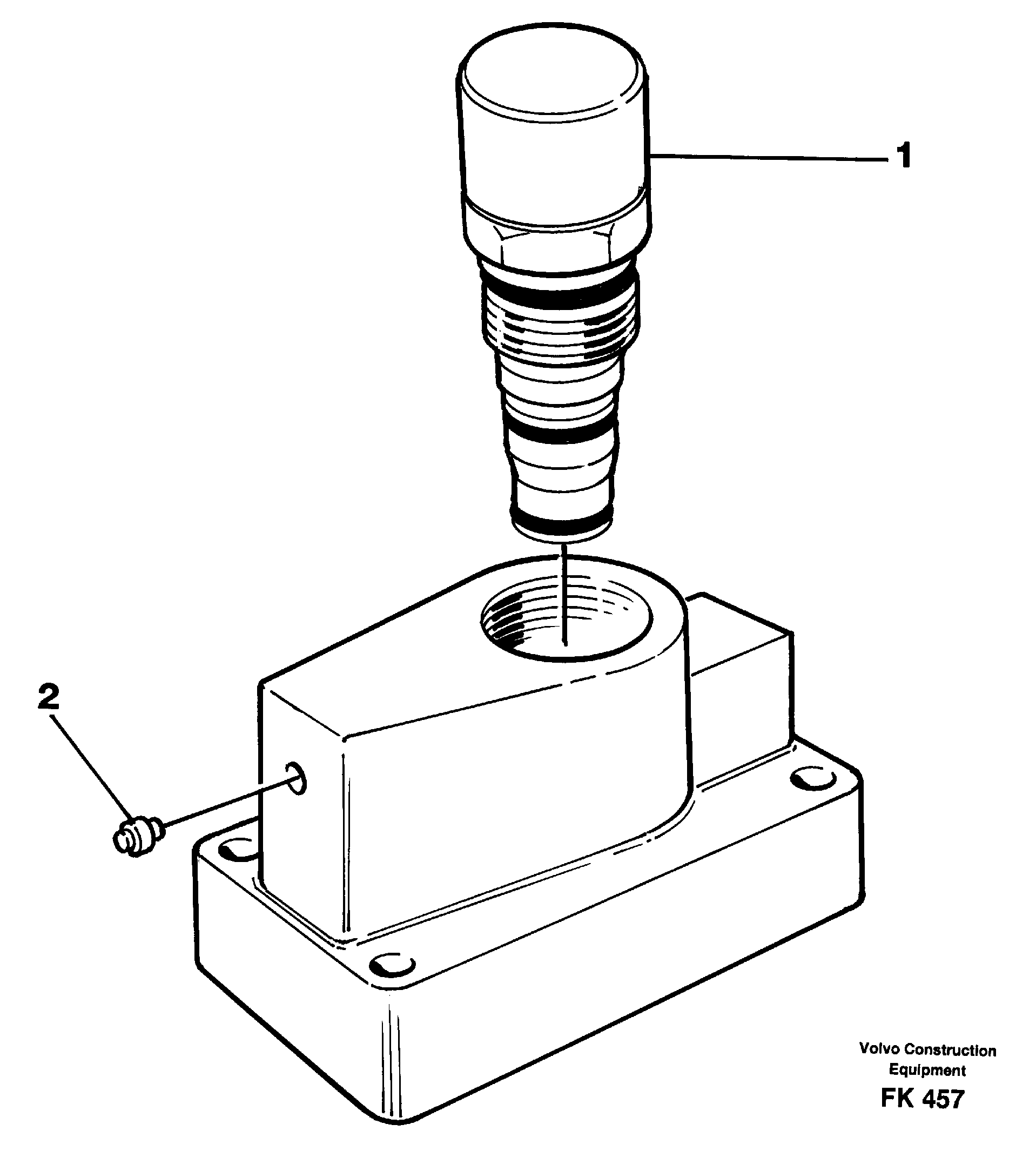 1

2

Volvo Construction Equipment
FK 457