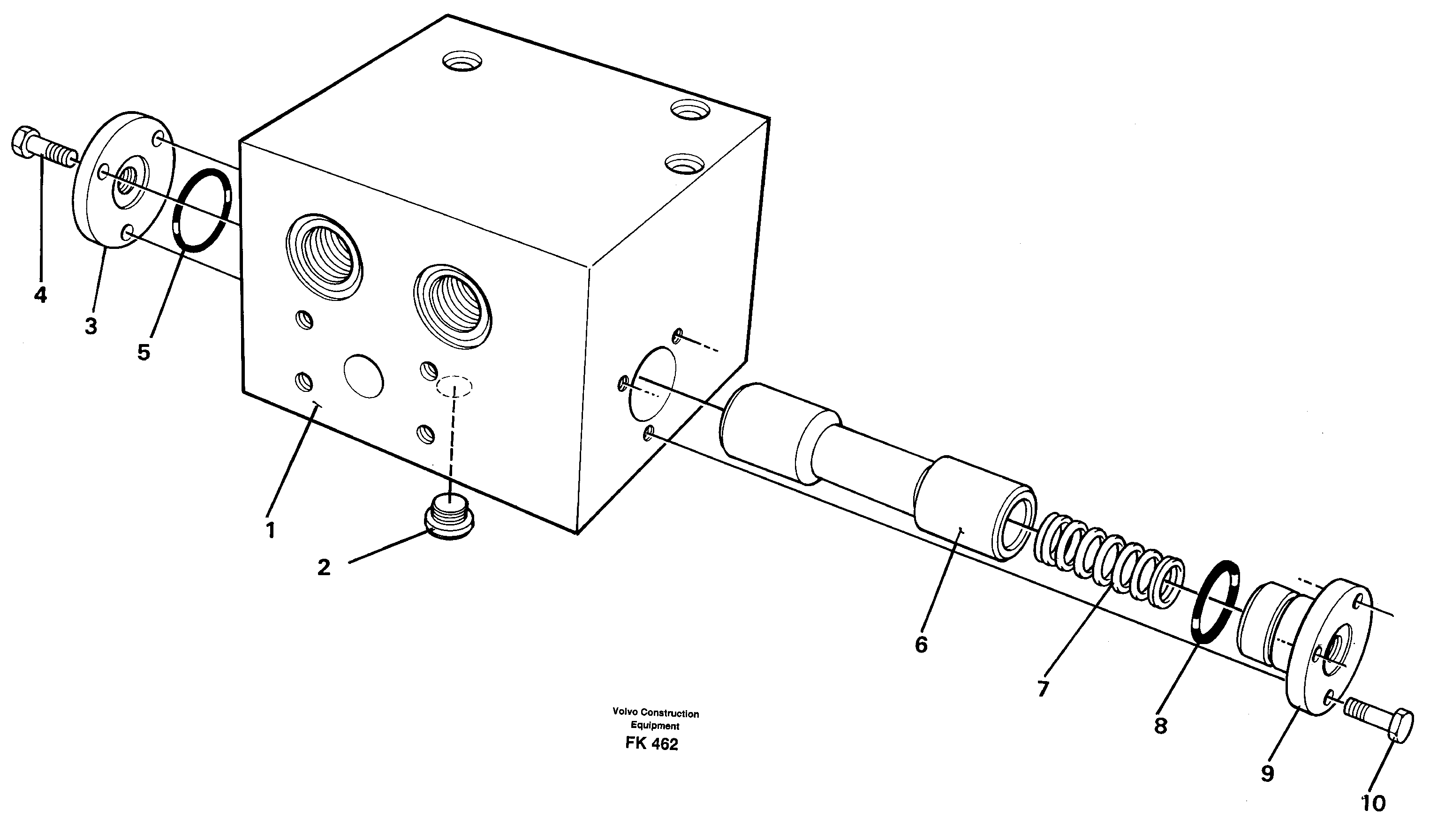 4
3
5
1
2
6
7
8
9
10

Volvo Construction
Equipment
FK 462