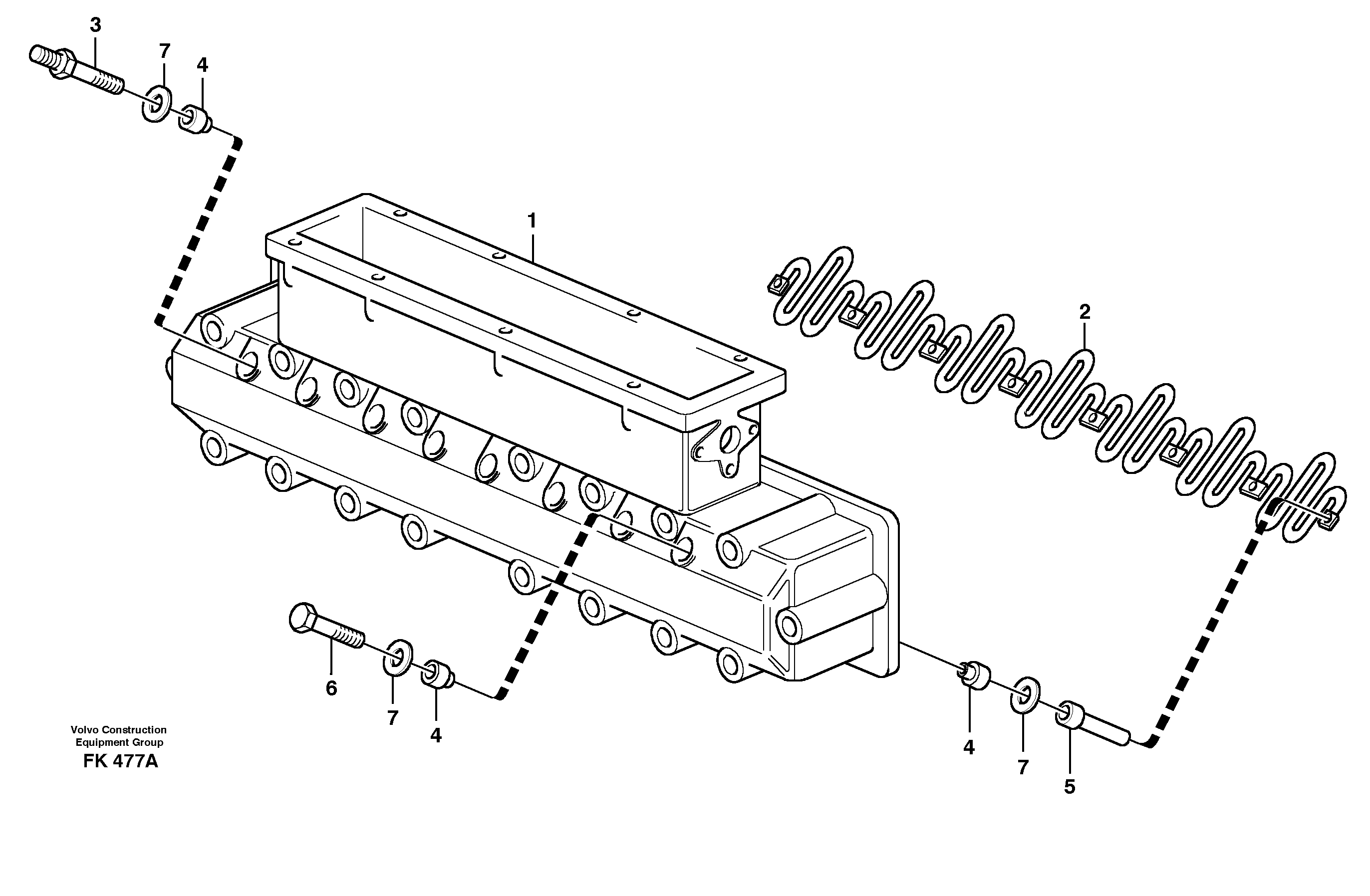 3
7
4
1
2
6
7
4
4
7
5
Volvo Construction Equipment Group
FK 477A