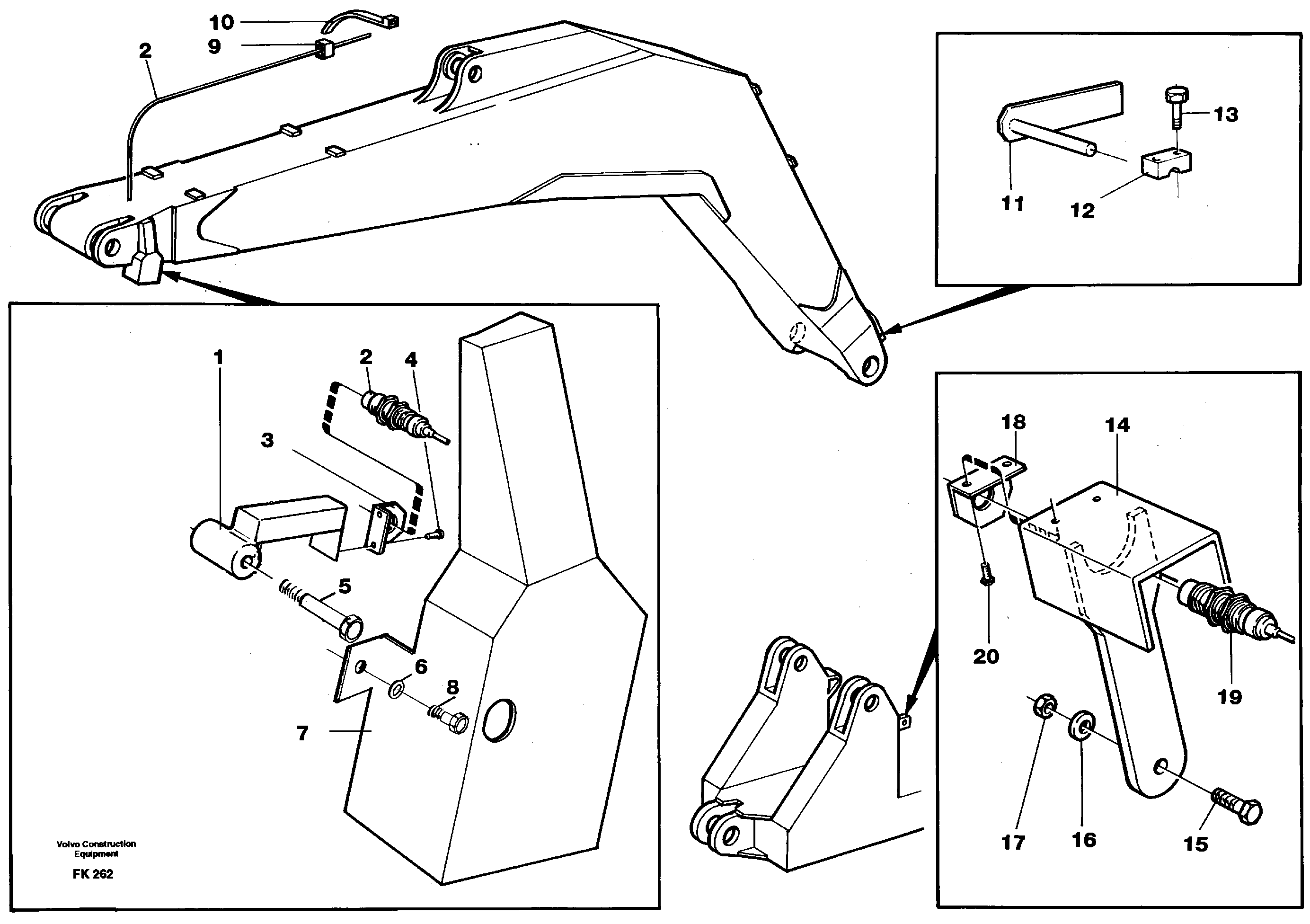 10
9
2
13
11
12
1
2
4
3
5
6
8
7
18
14
20
19
17
16
15
Volvo Construction Equipment
FK 262