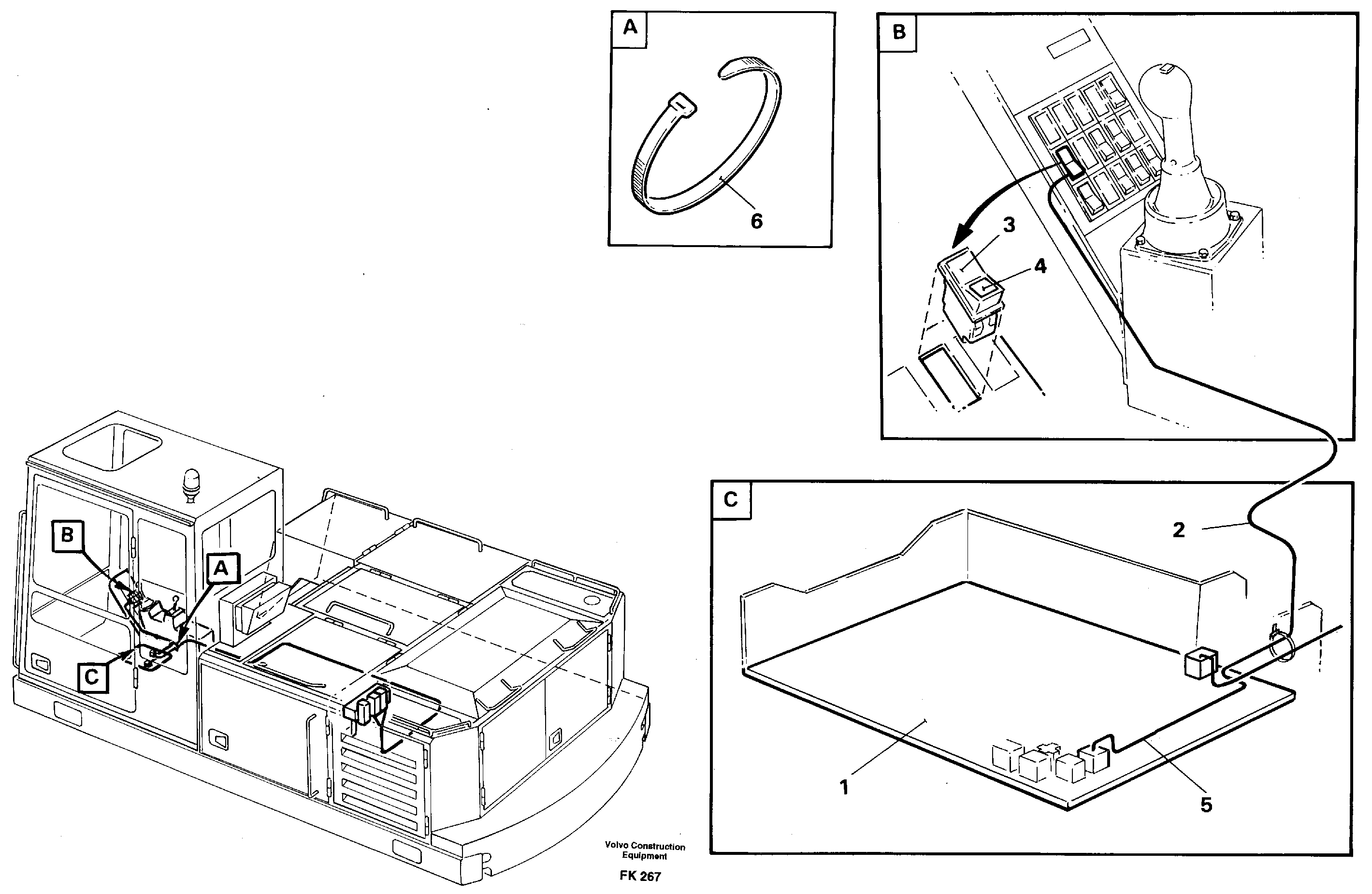 A

6

B

3

4

C

2

1

5

B

A

C

Volvo Construction Equipment

FK 267