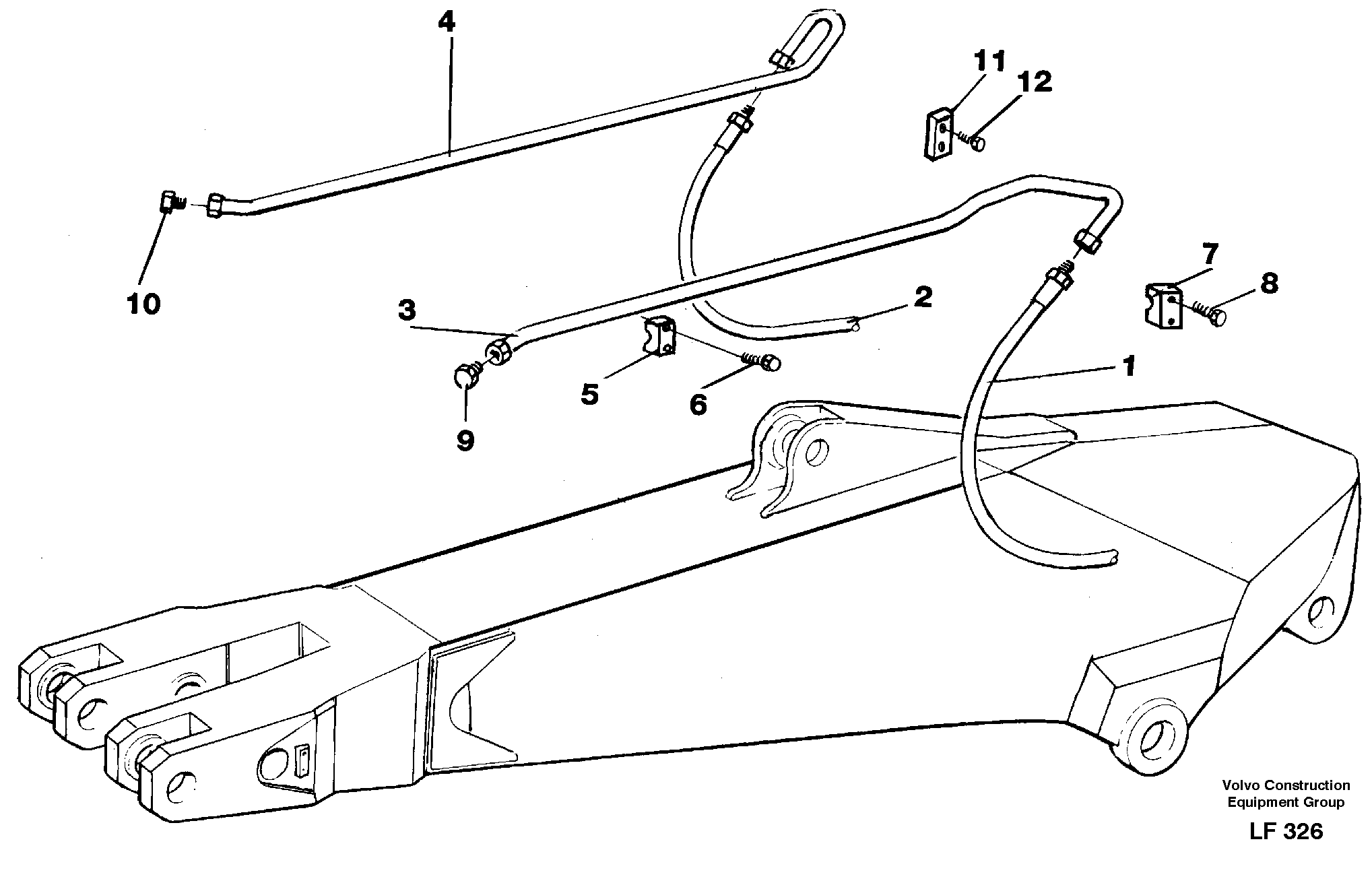 4

11

12

10

7

8

3

2

5

6

1

9

Volvo Construction Equipment Group

LF 326